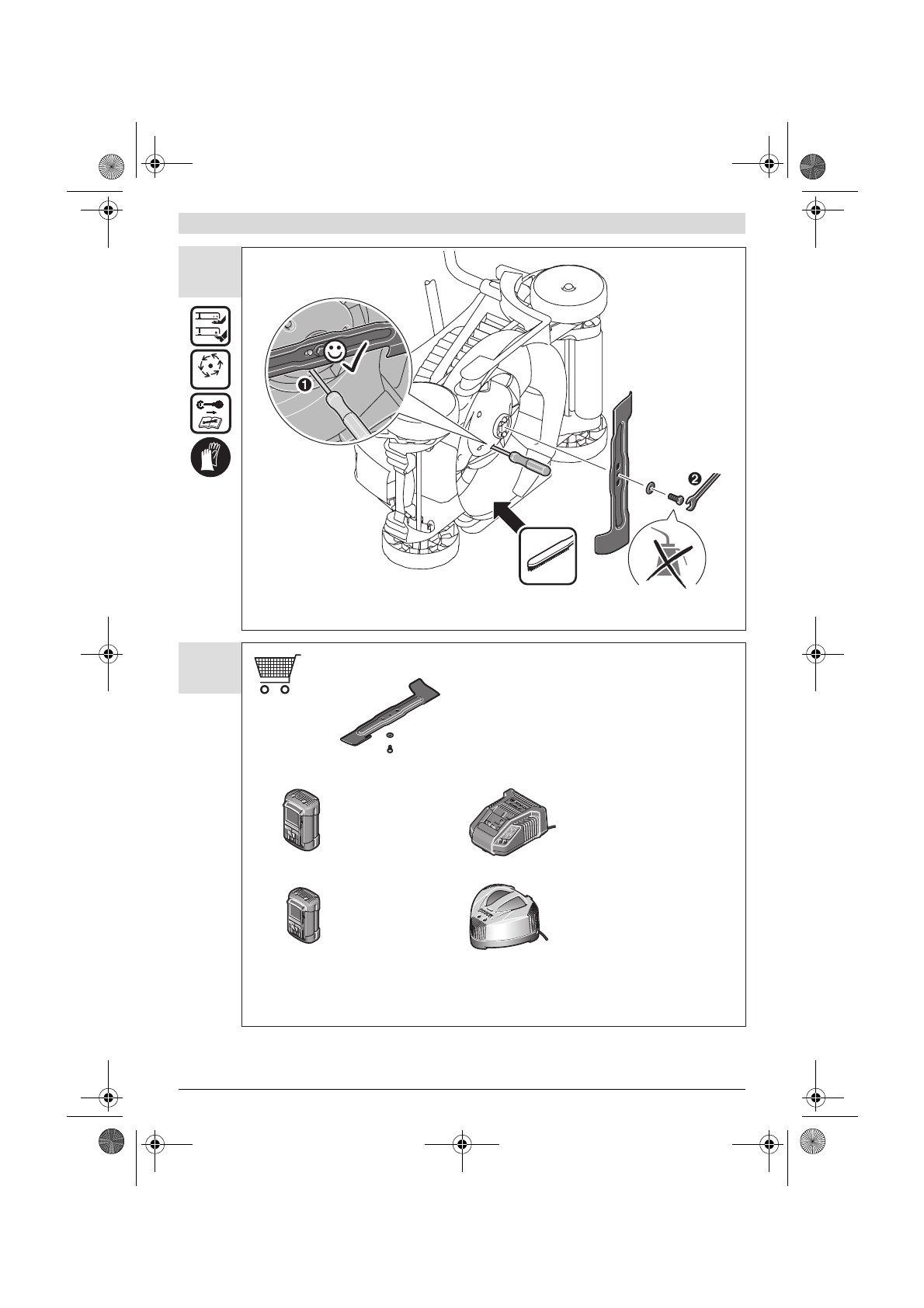 1

2