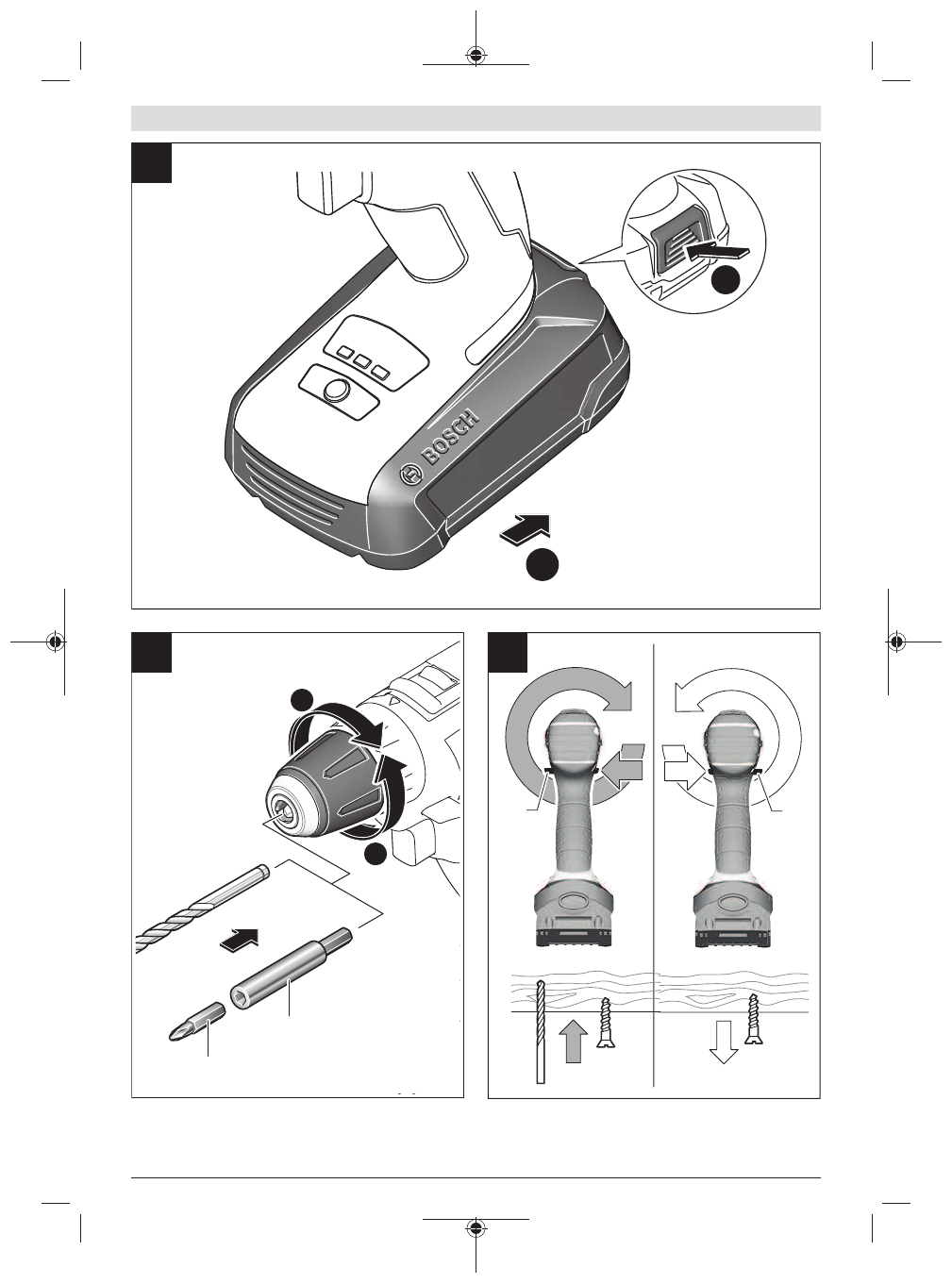 BOSCH