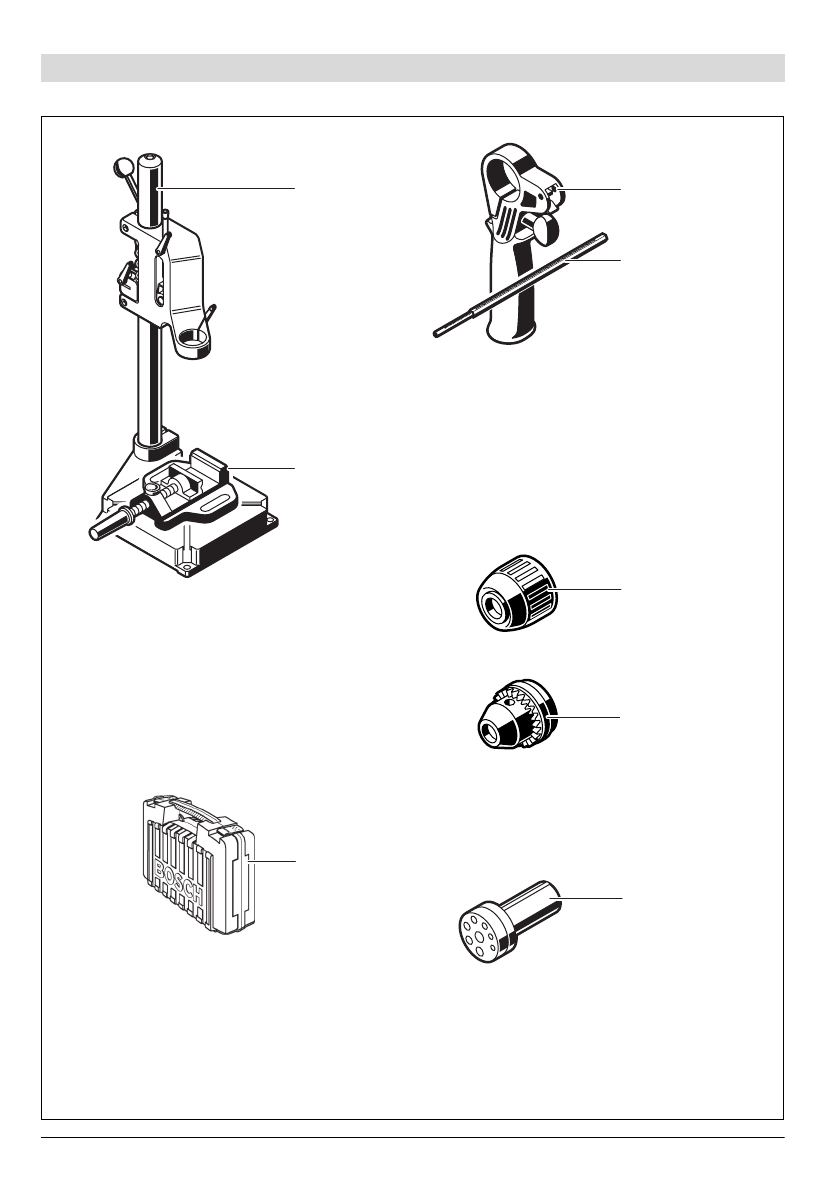 BOSCH