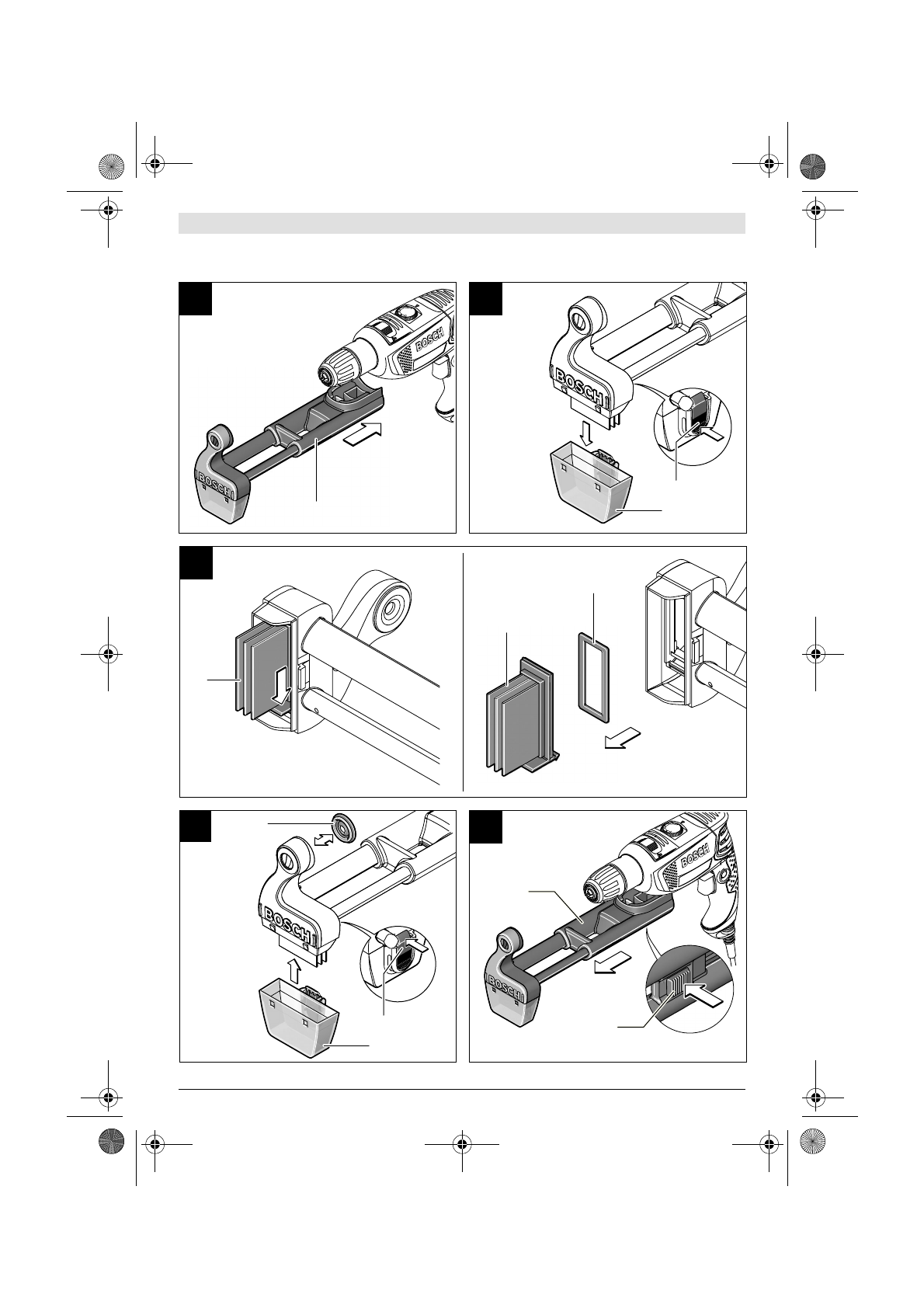 BOSCH

BOSCH

BOSCH

BOSCH

BOSCH

BOSCH