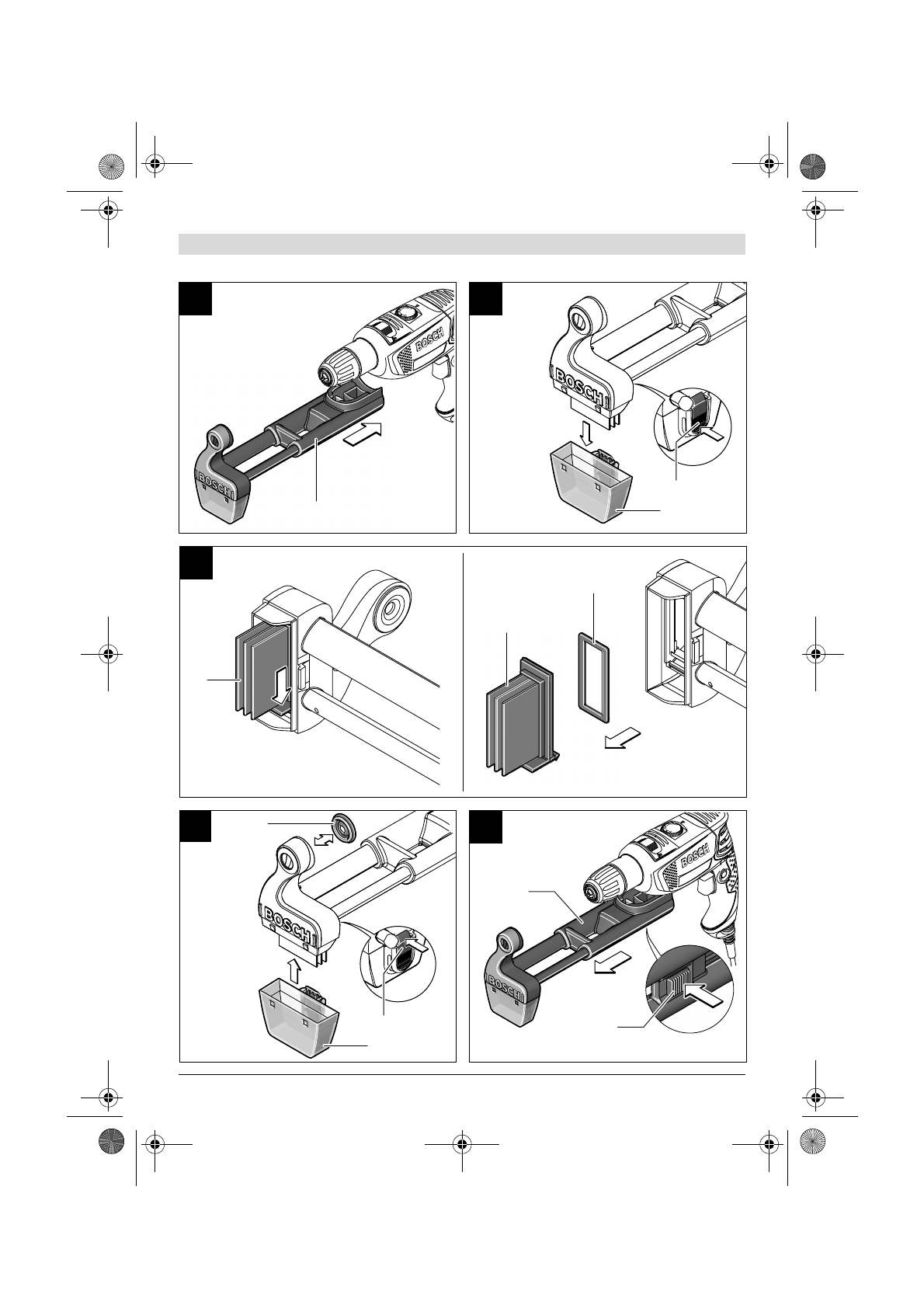 BOSCH

BOSCH

BOSCH

BOSCH

BOSCH

BOSCH