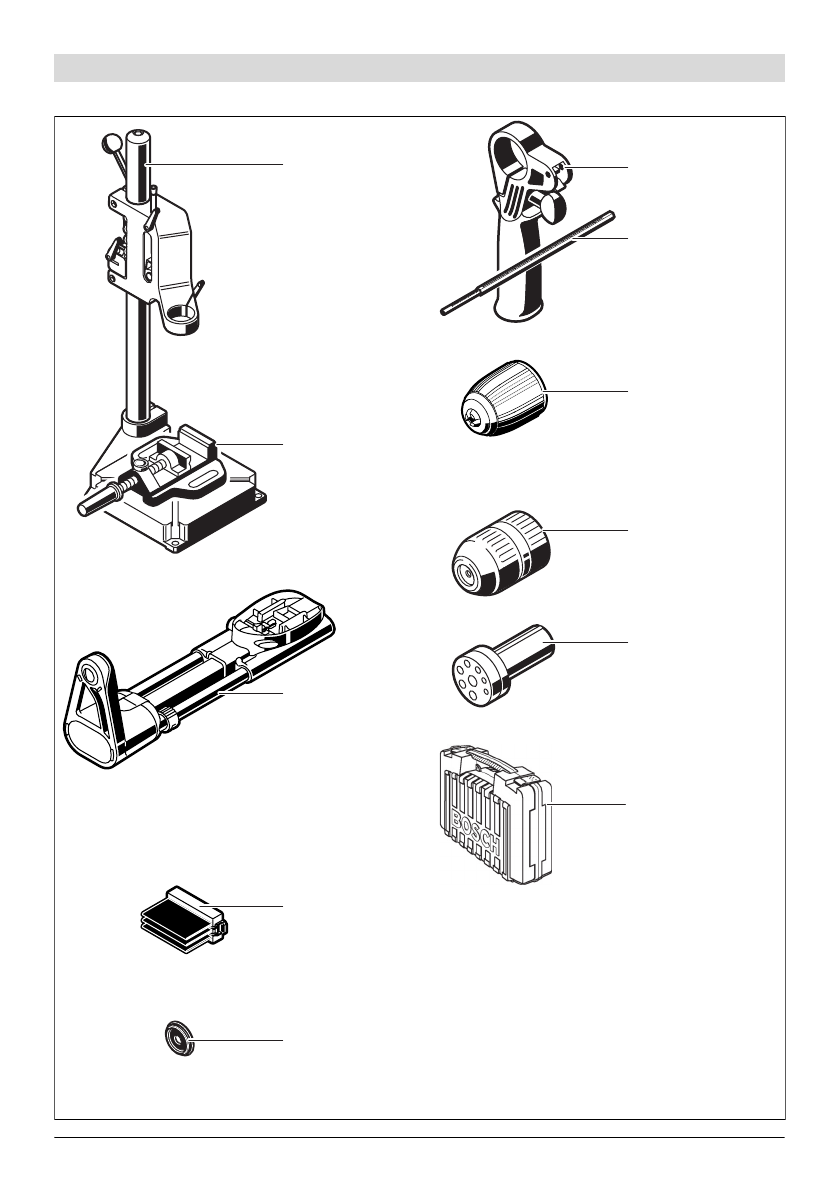 BOSCH