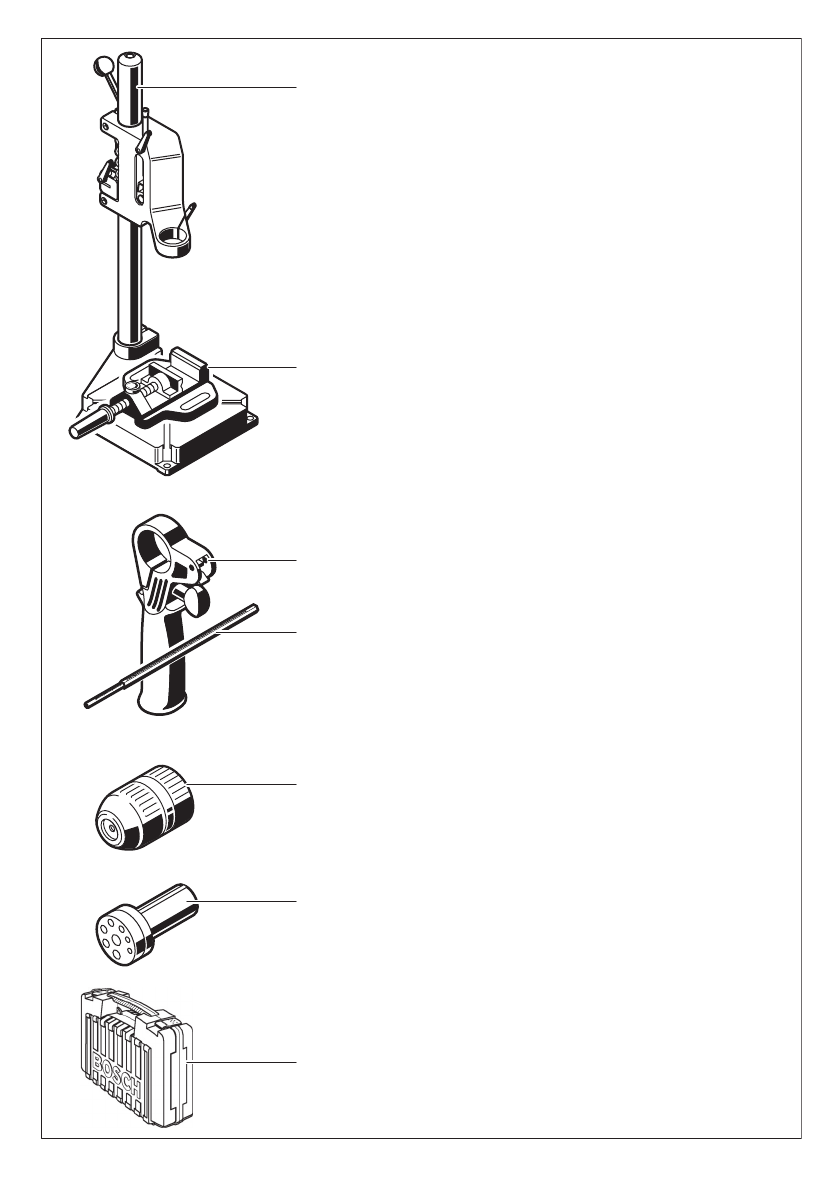 BOSCH