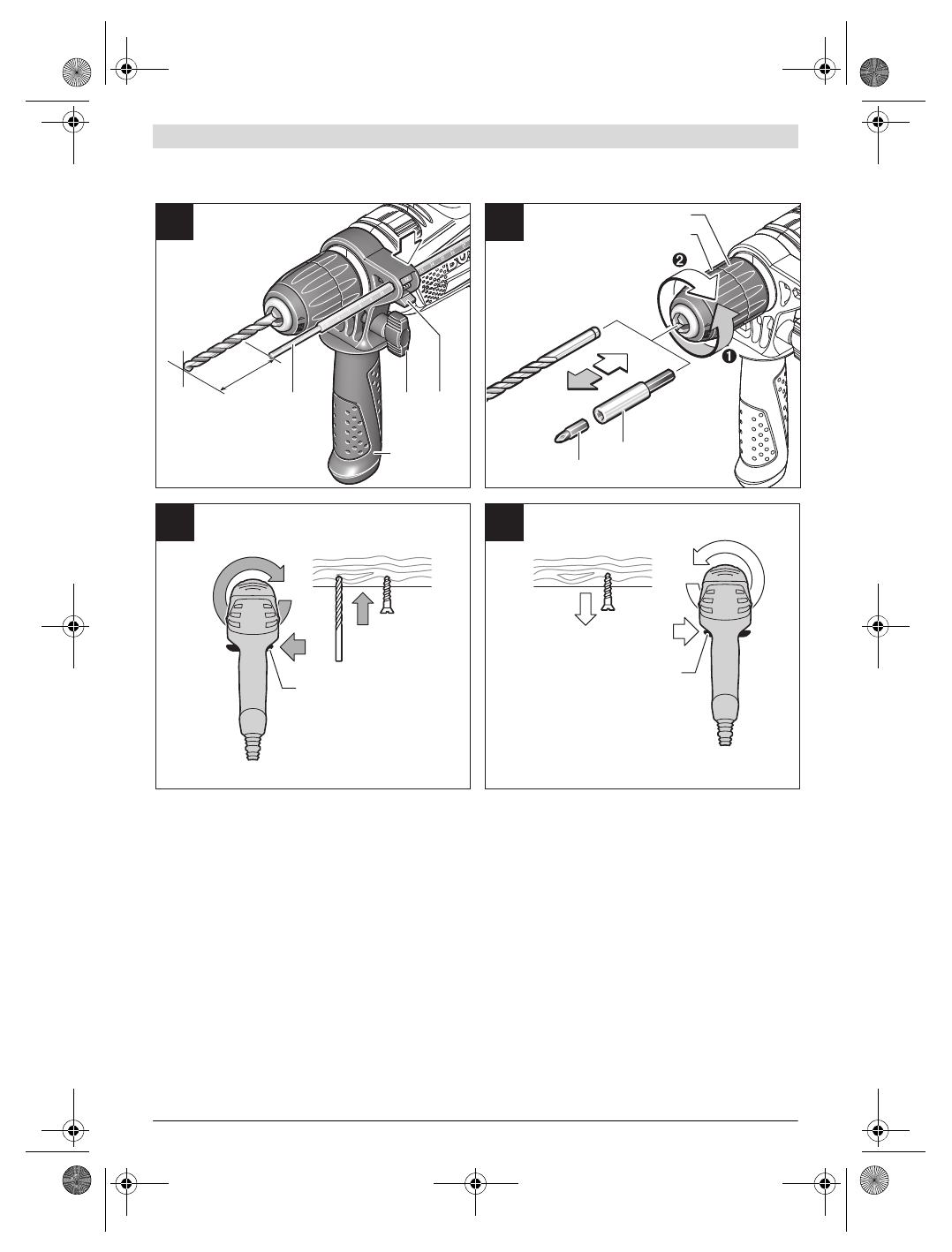 ❷

❶