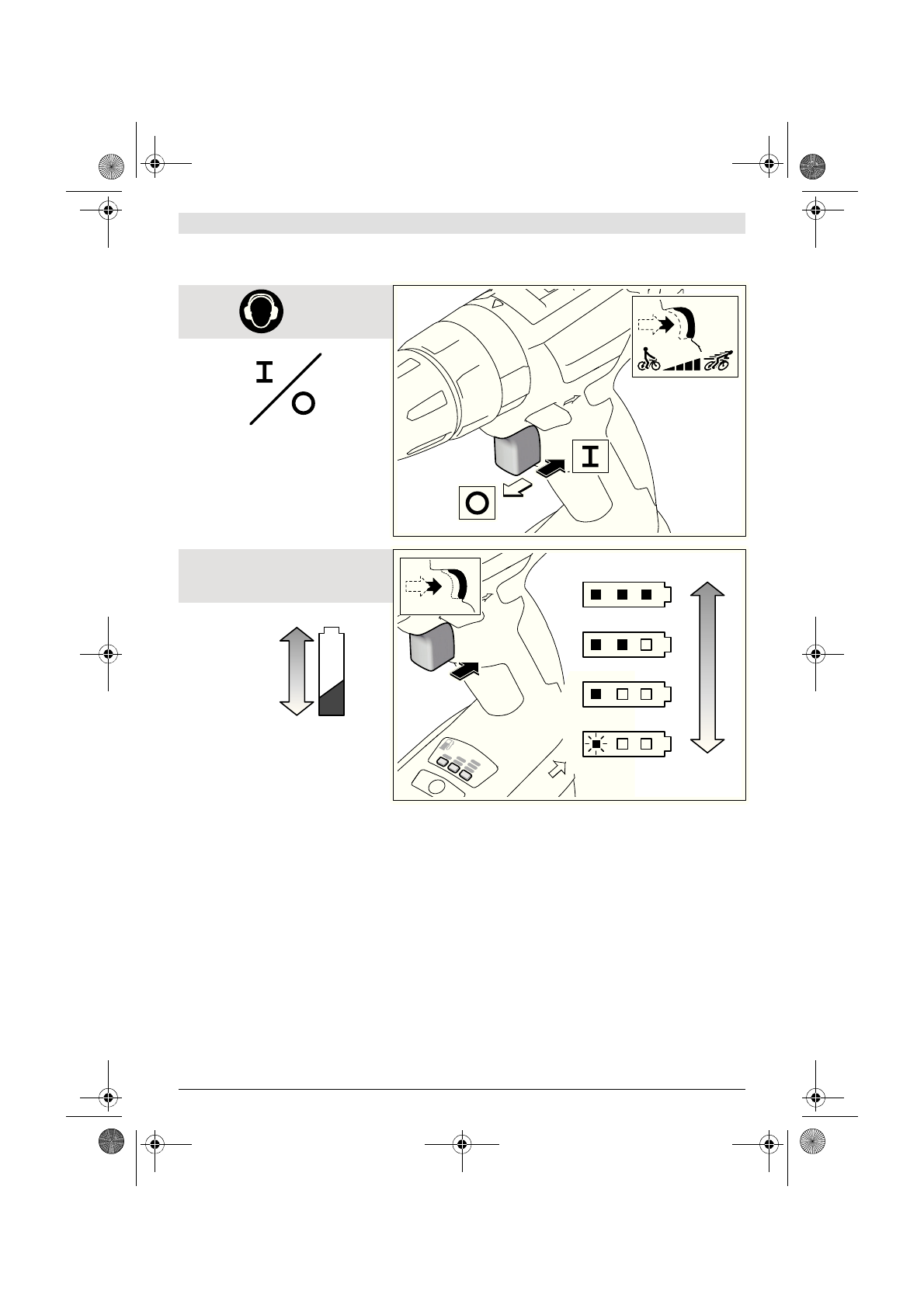 I
O

I
O