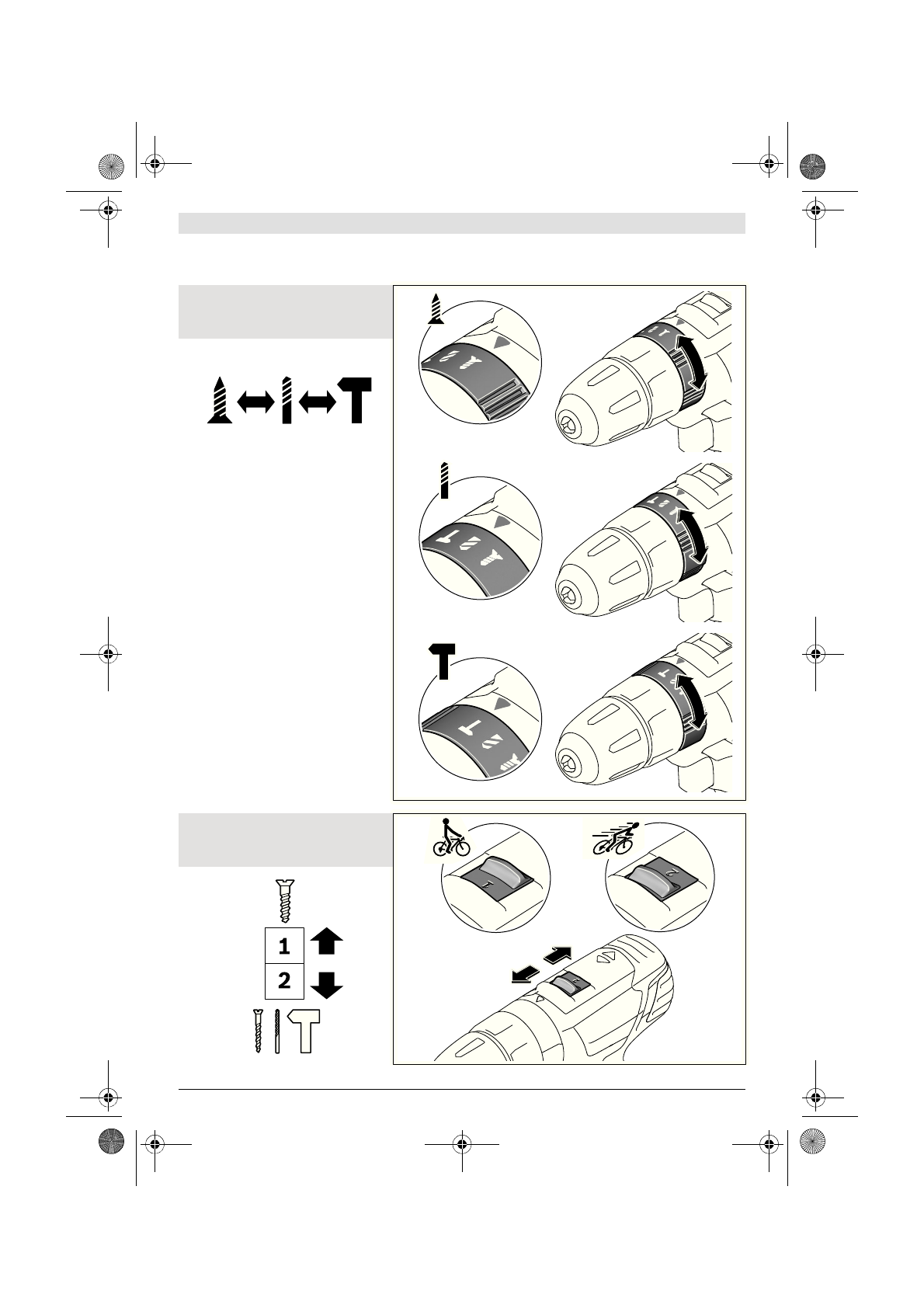 1

2