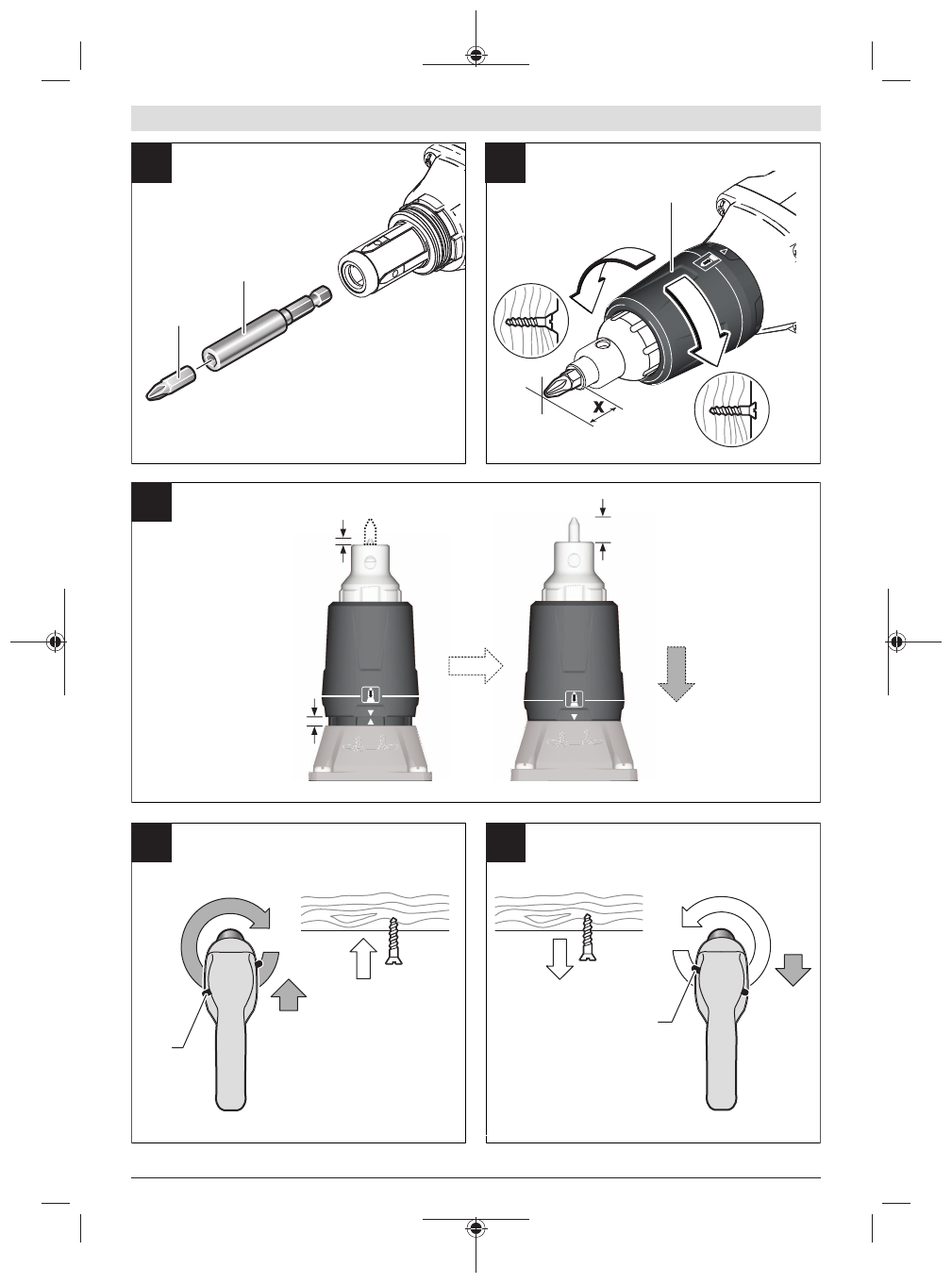 X