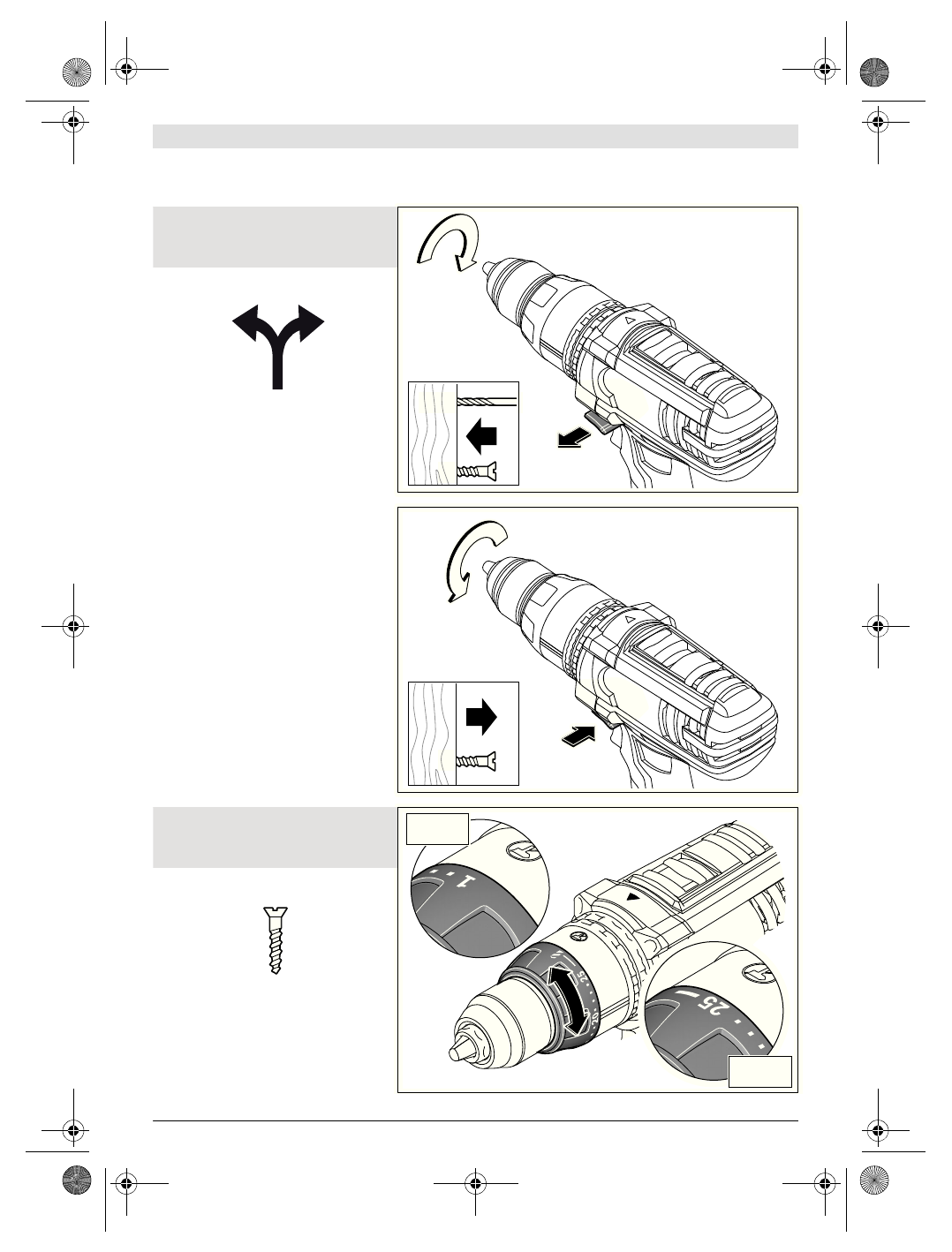 1

25

25