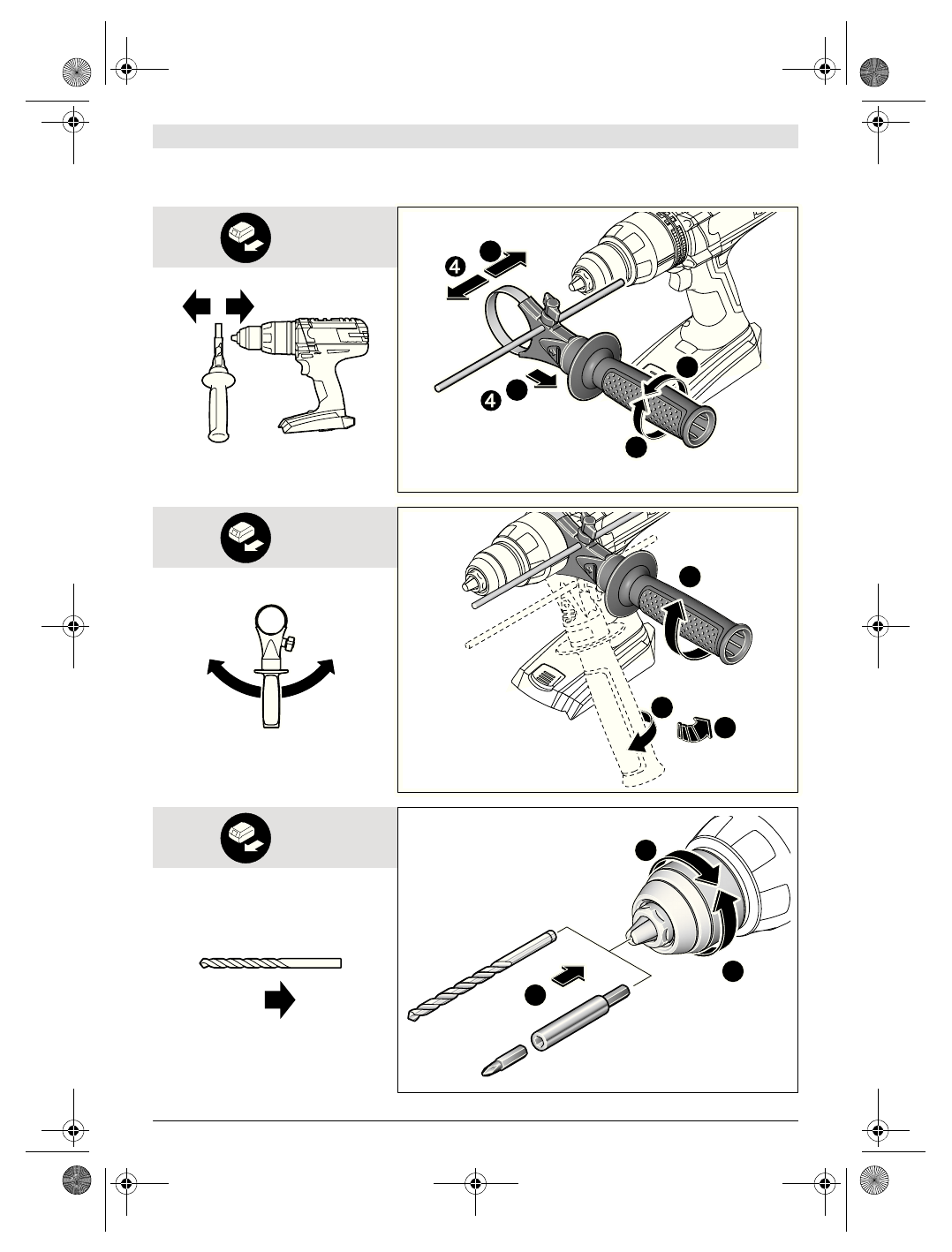 4

4