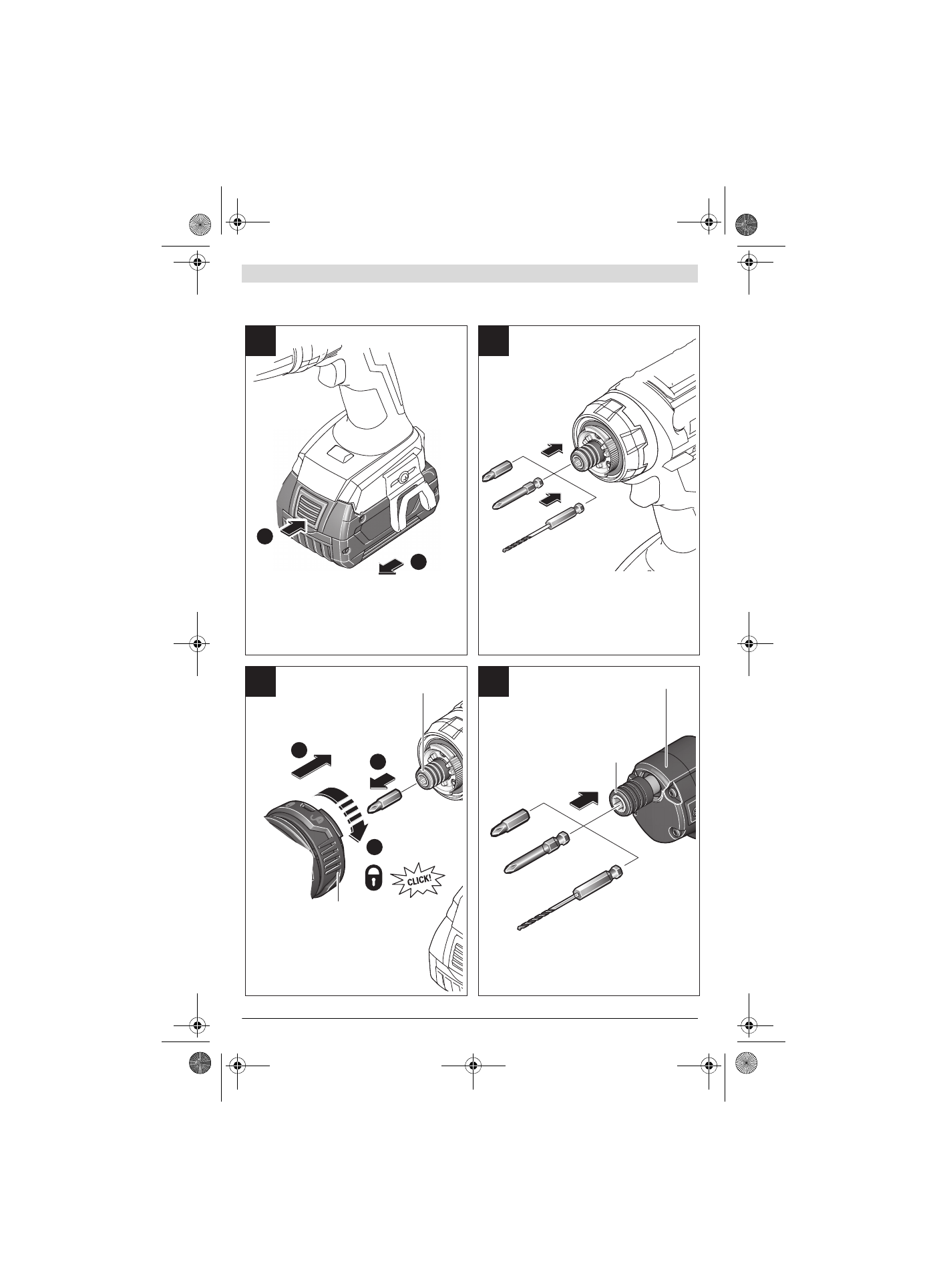 CLICK!