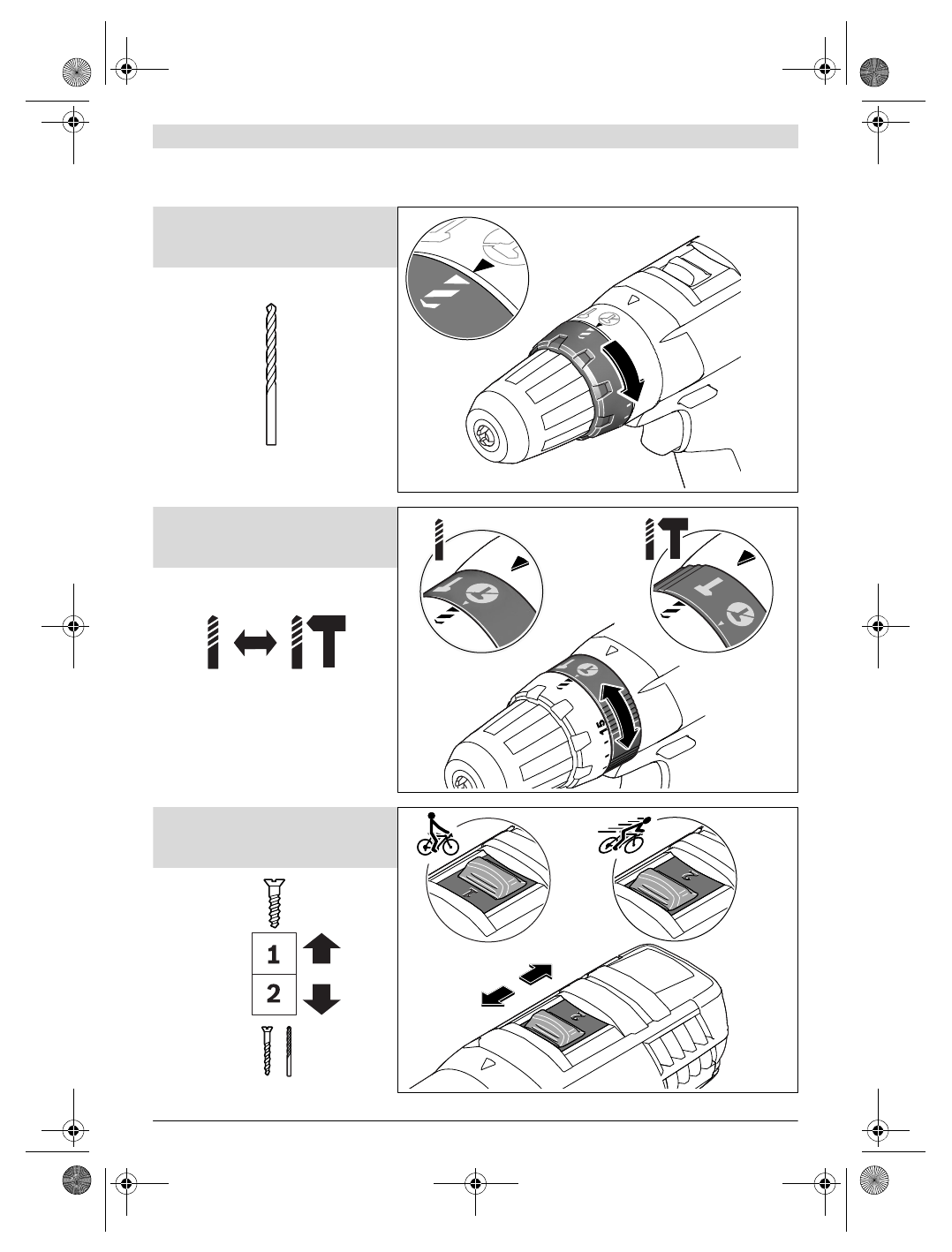 15

1

2