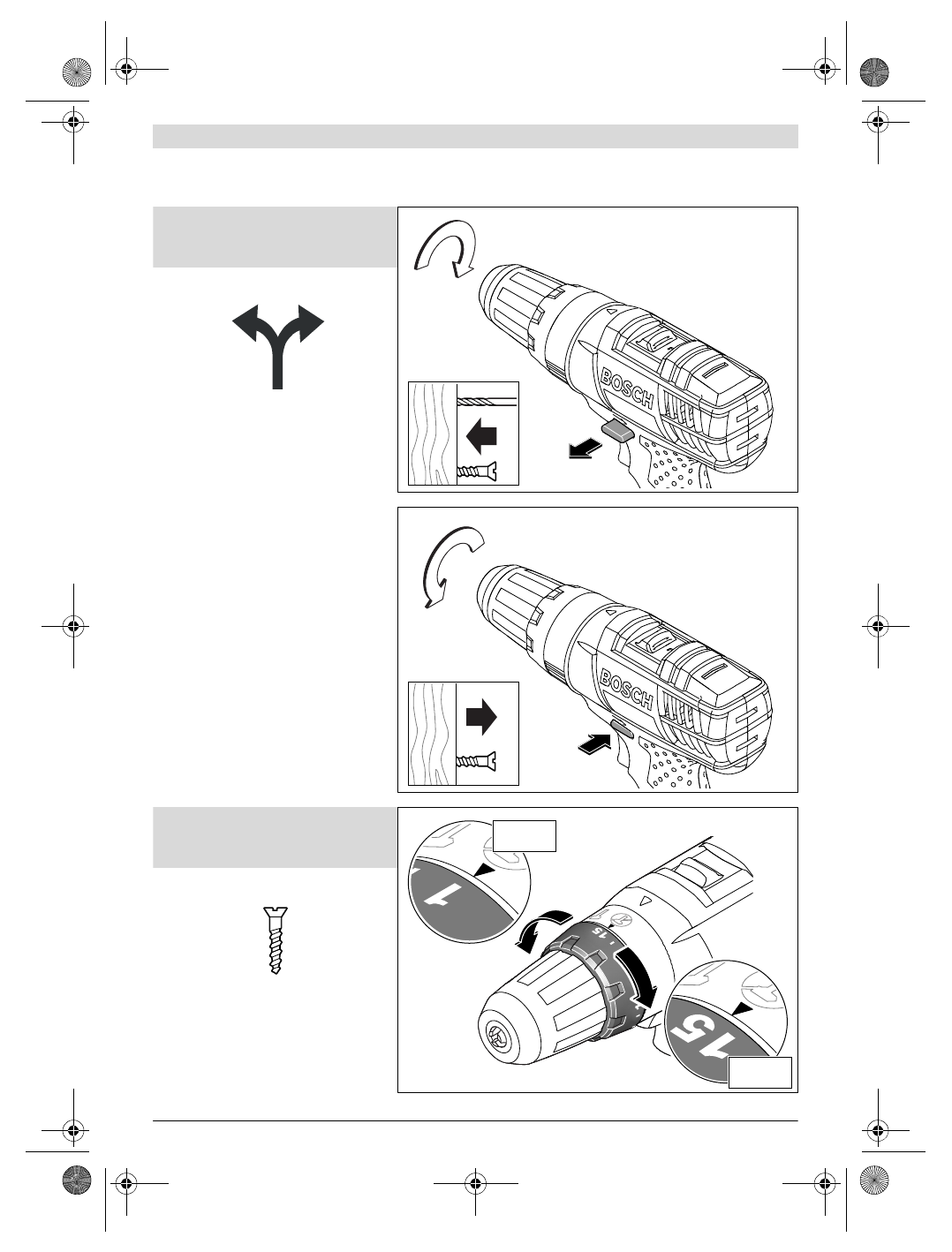 BOSCH

BOSCH

1

15

15