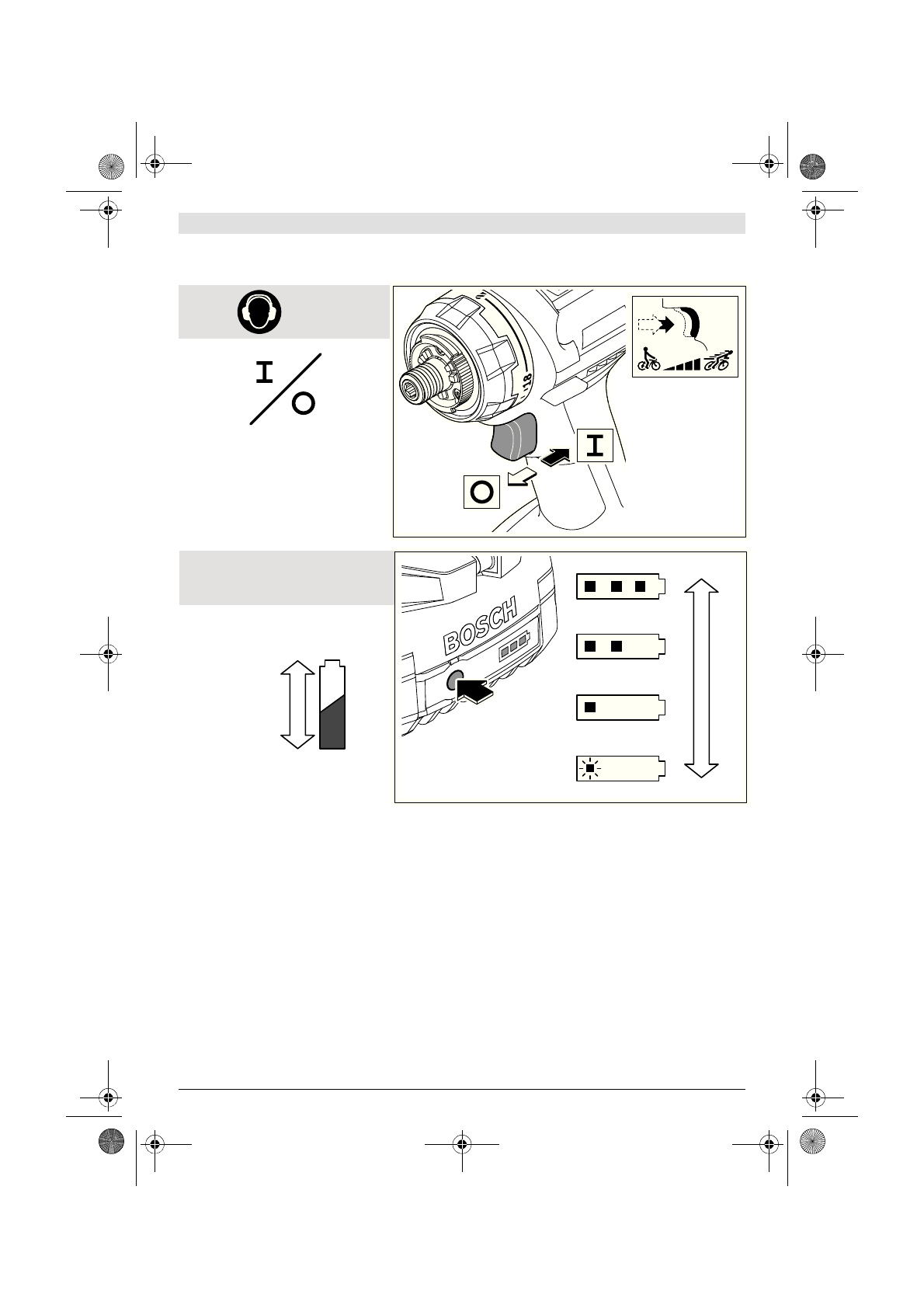 I
O

18

I

O

BOSCH