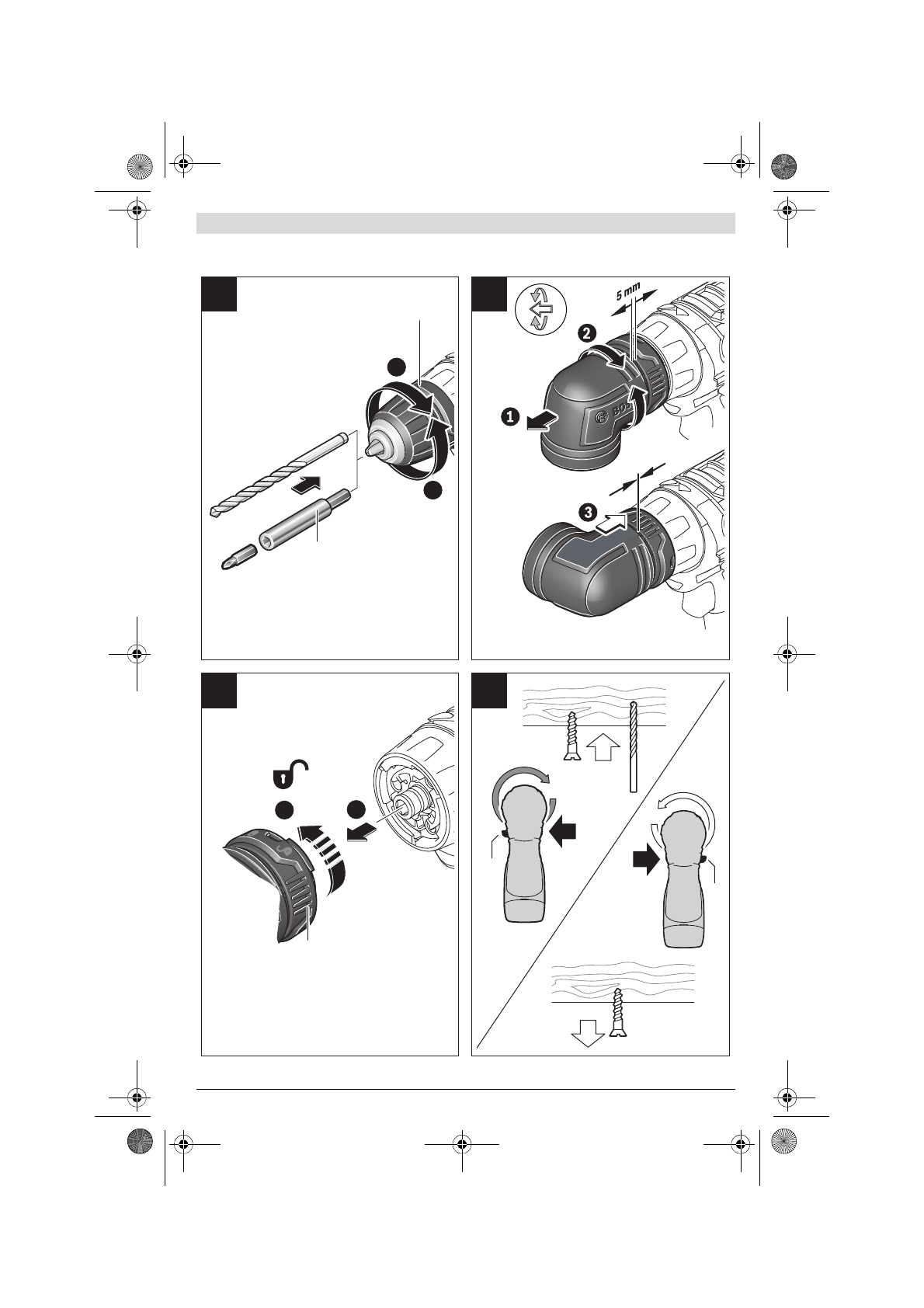 5 mm

2

1

BOSCH

3