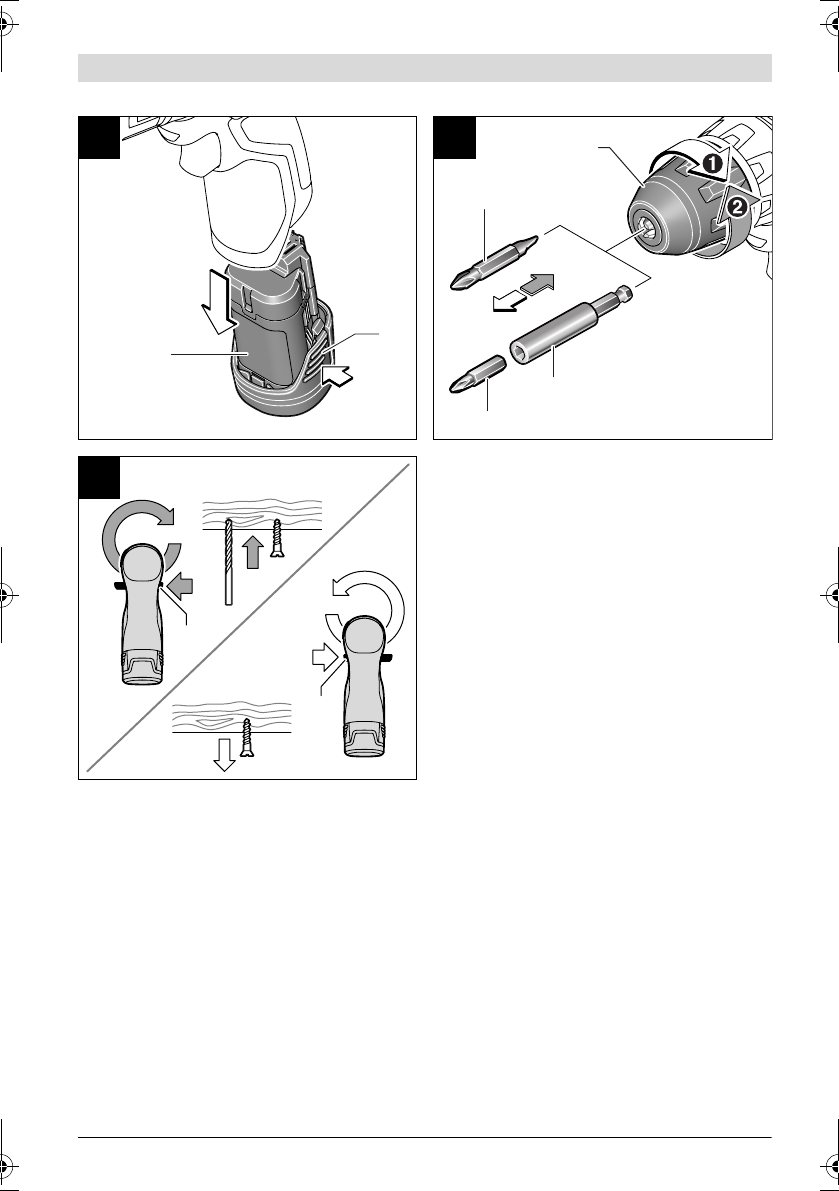 1

2