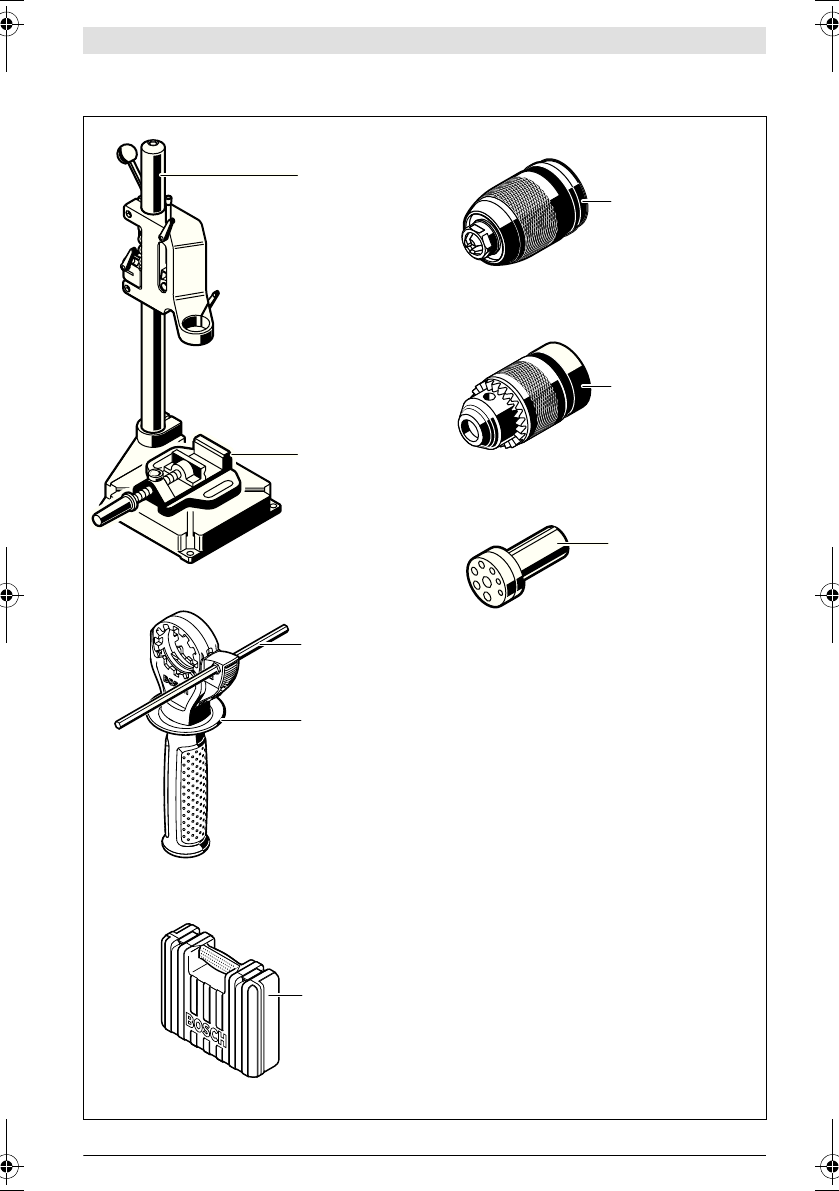 BOSCH