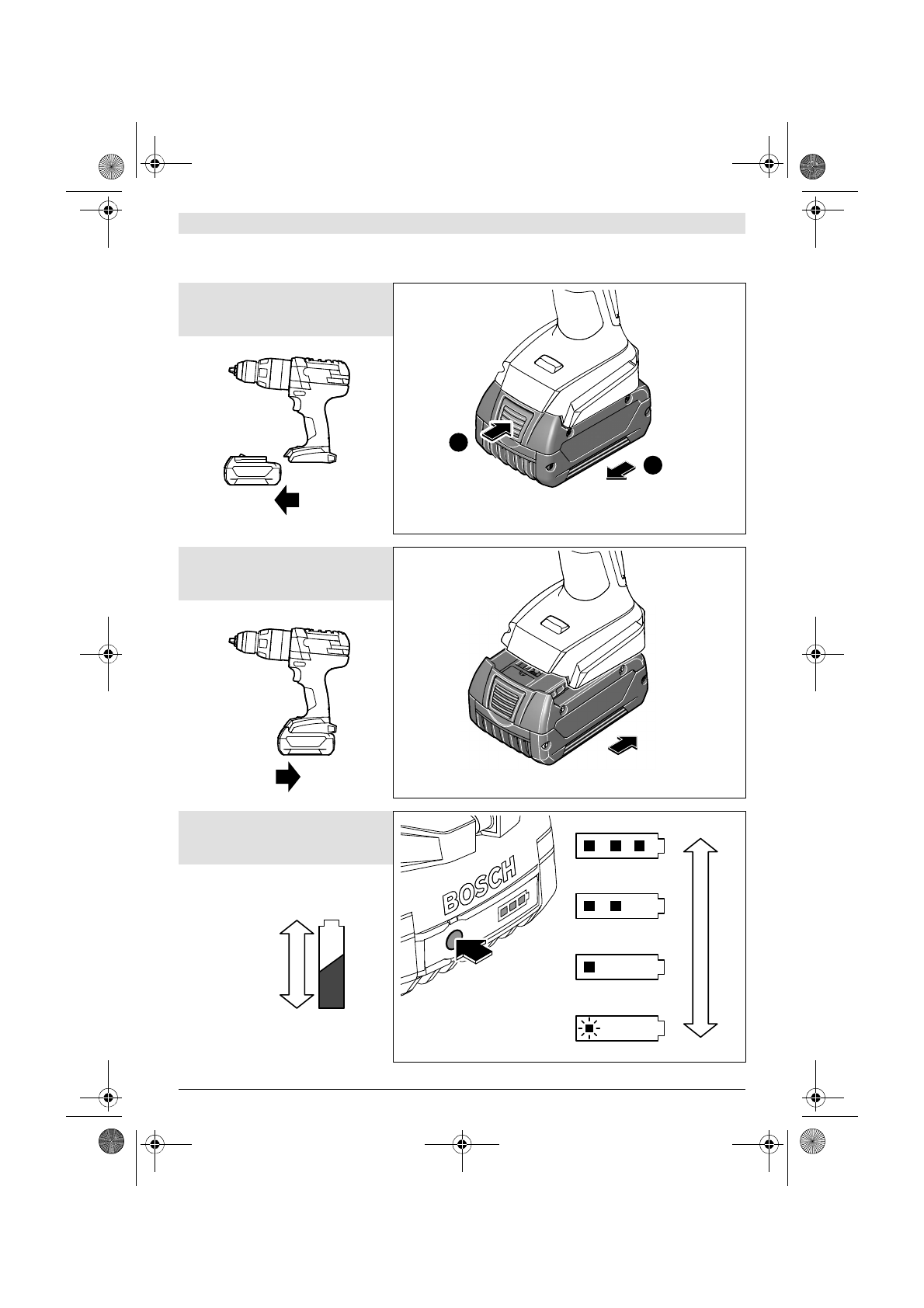 BOSCH