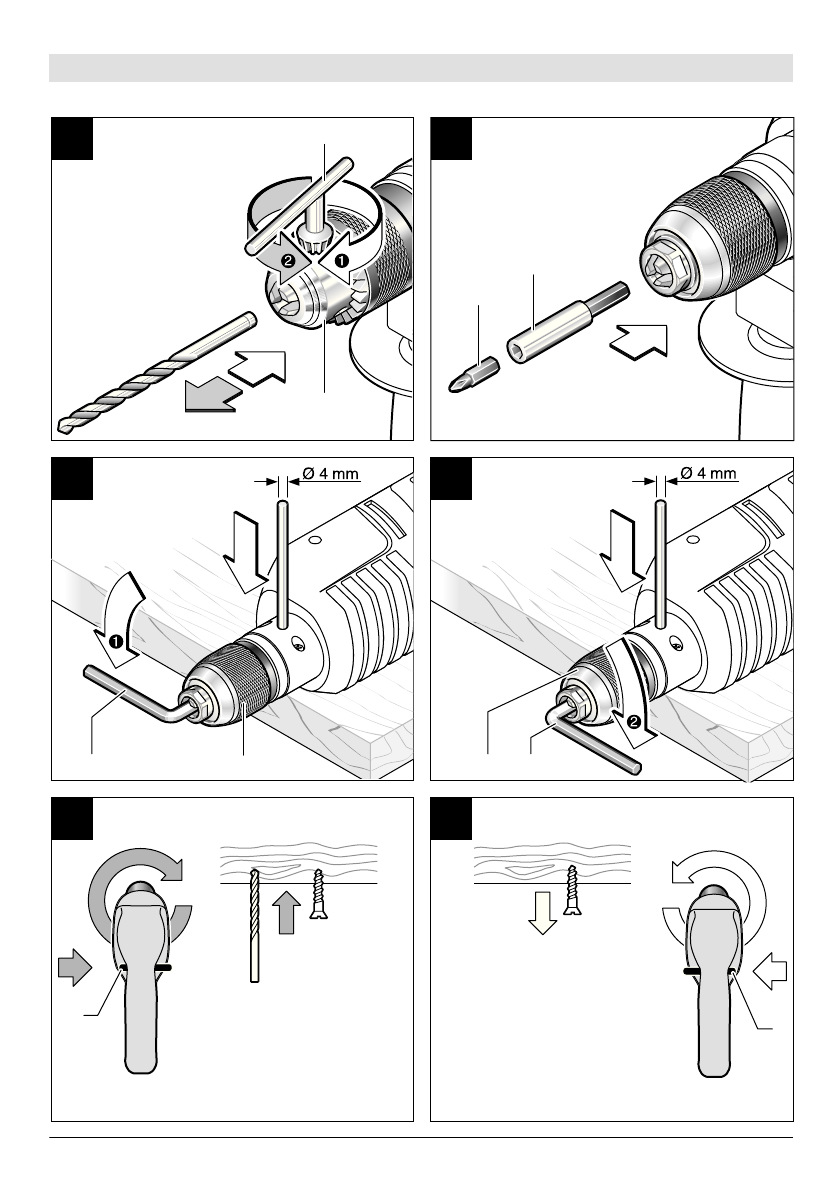 ❷ ❶

Ø 4 mm

❶

Ø 4 mm

❷