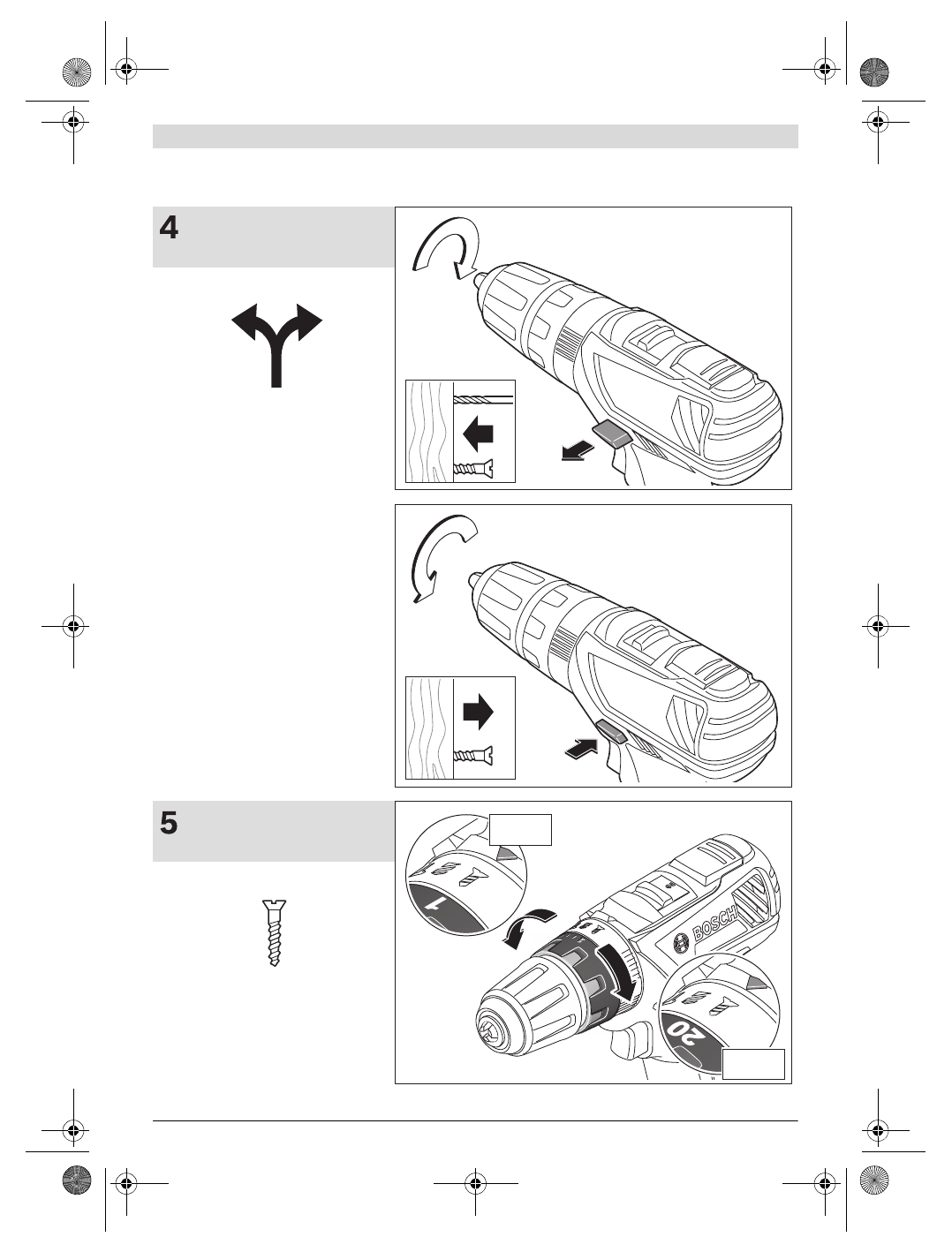 4

5

1

BOSCH

20