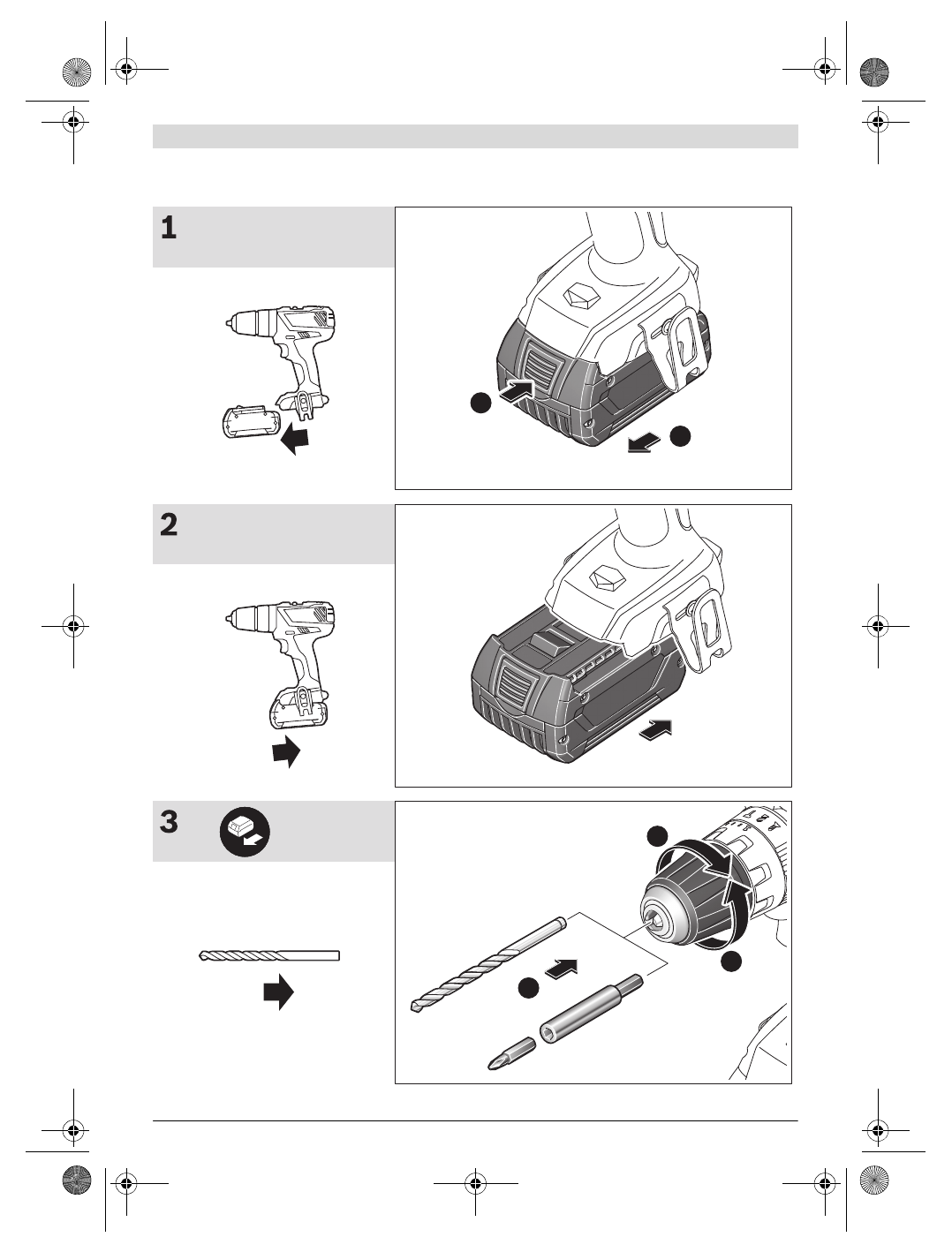 1

2

3