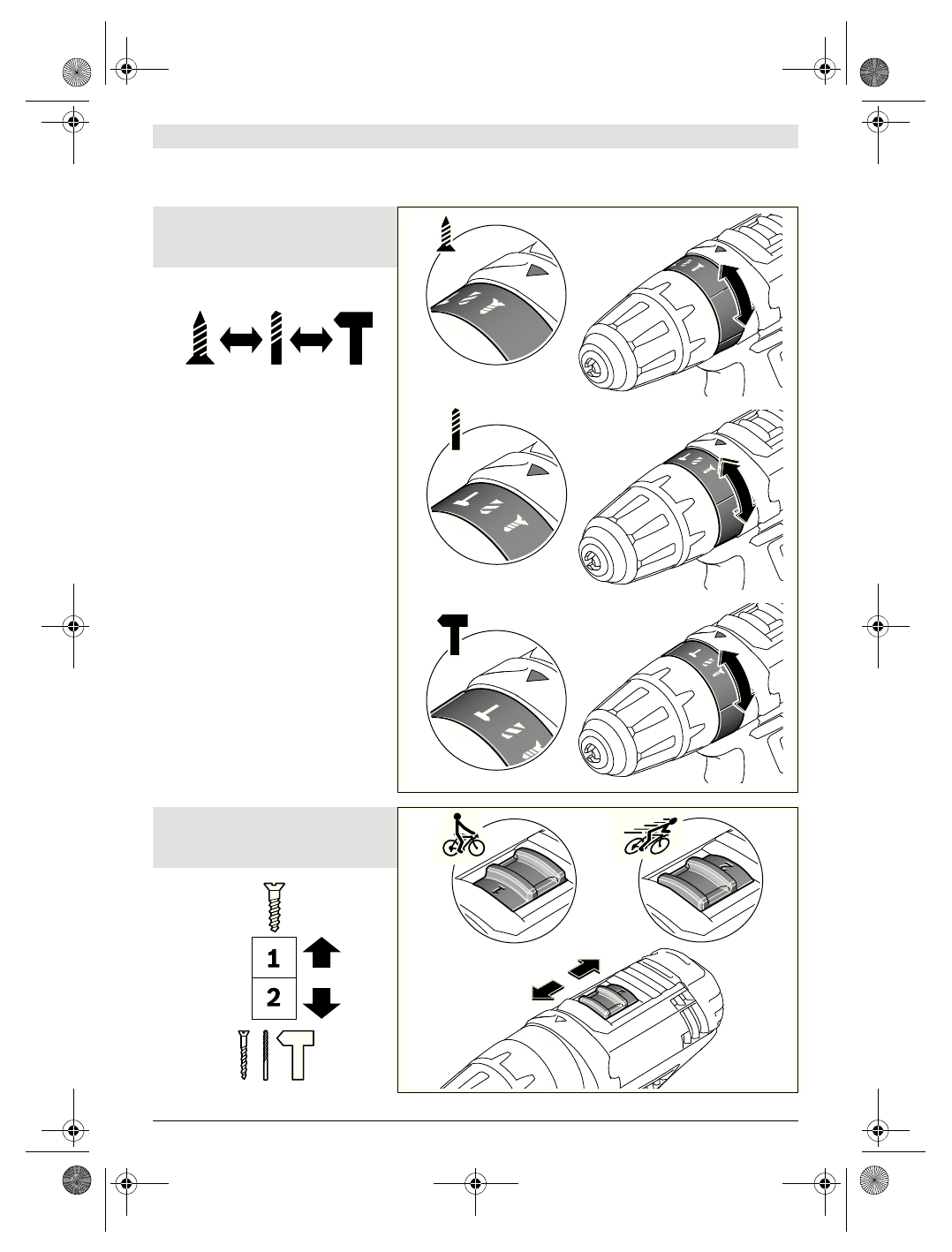 1
2