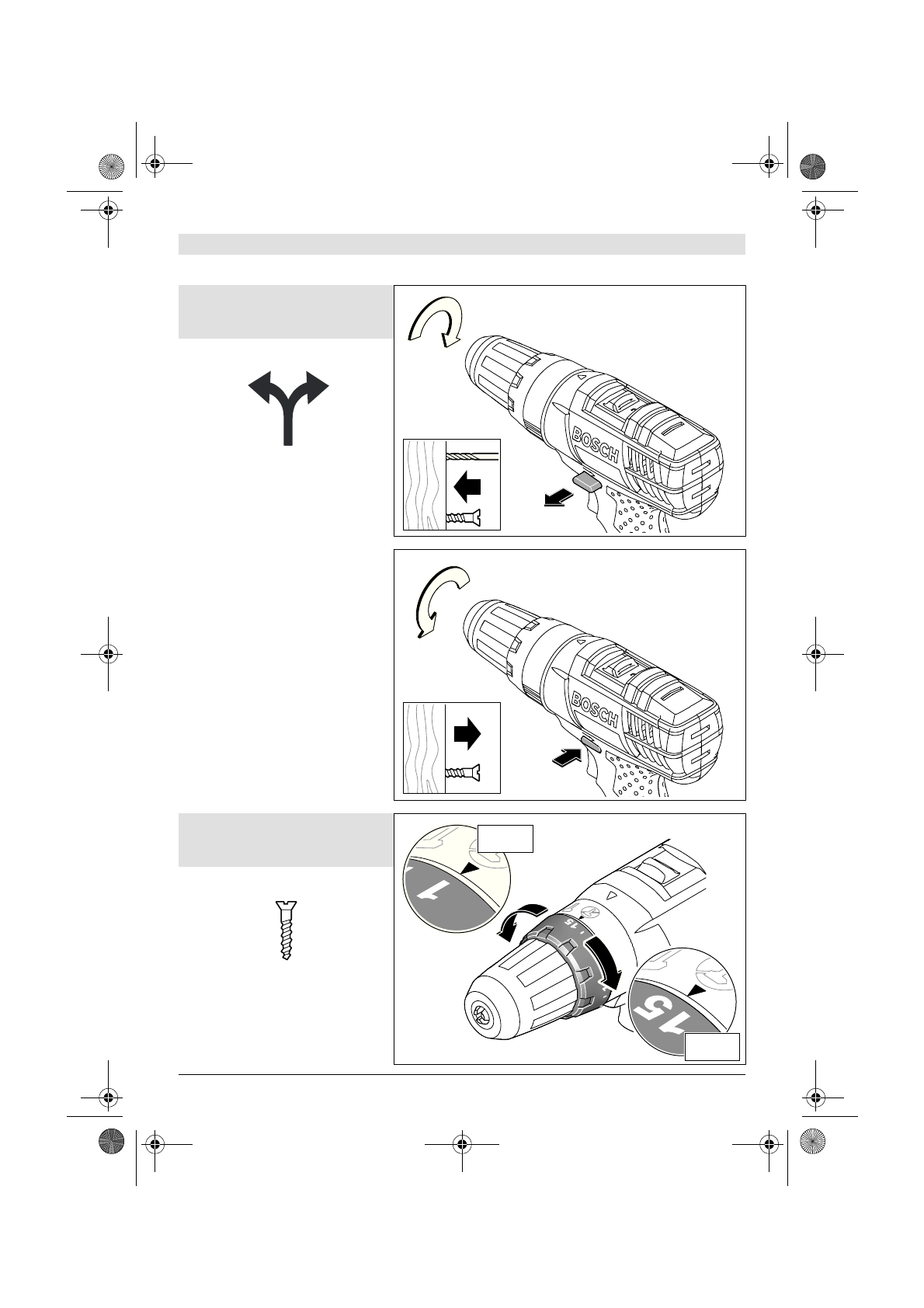 BOSCH

BOSCH

1

15

15