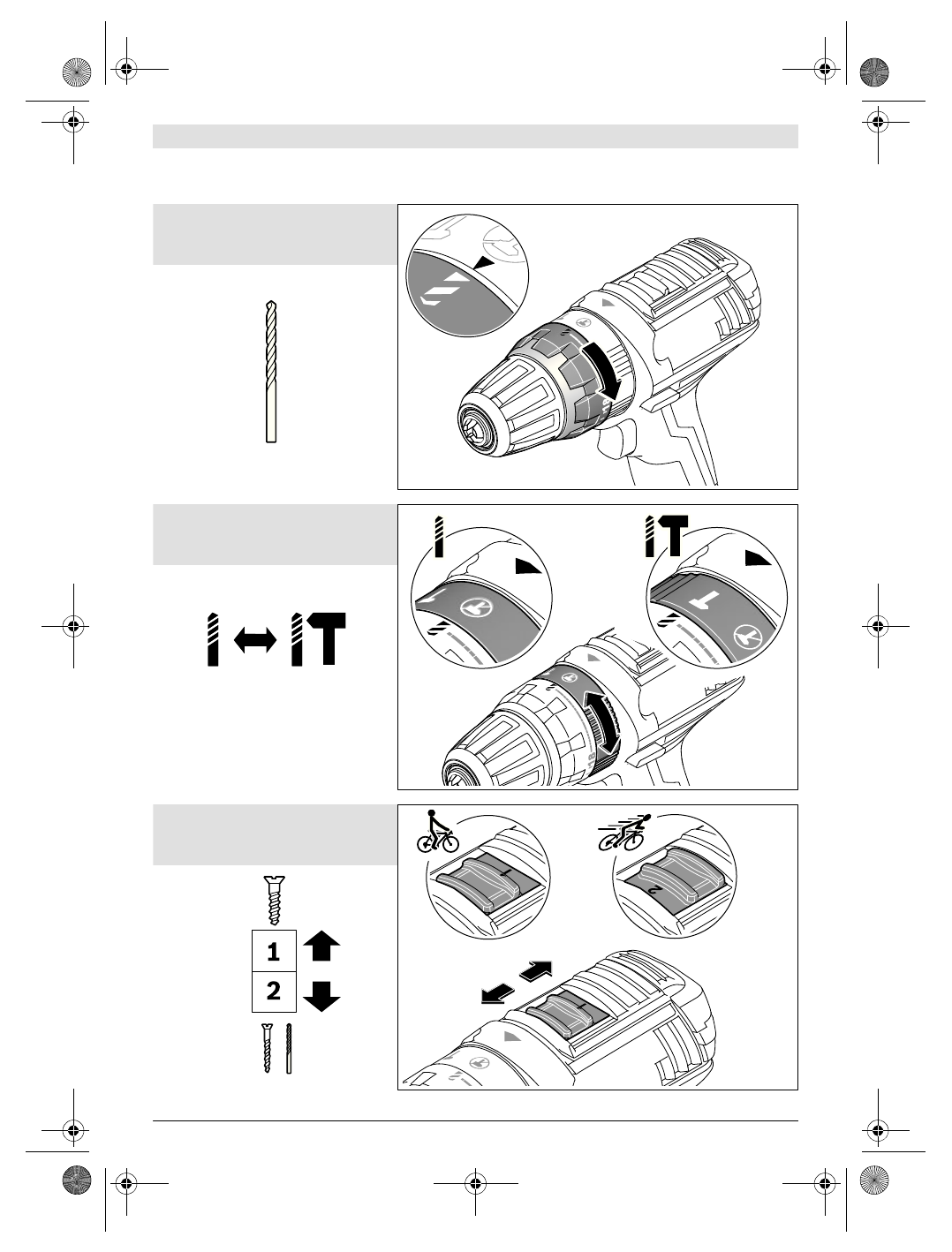 1
2