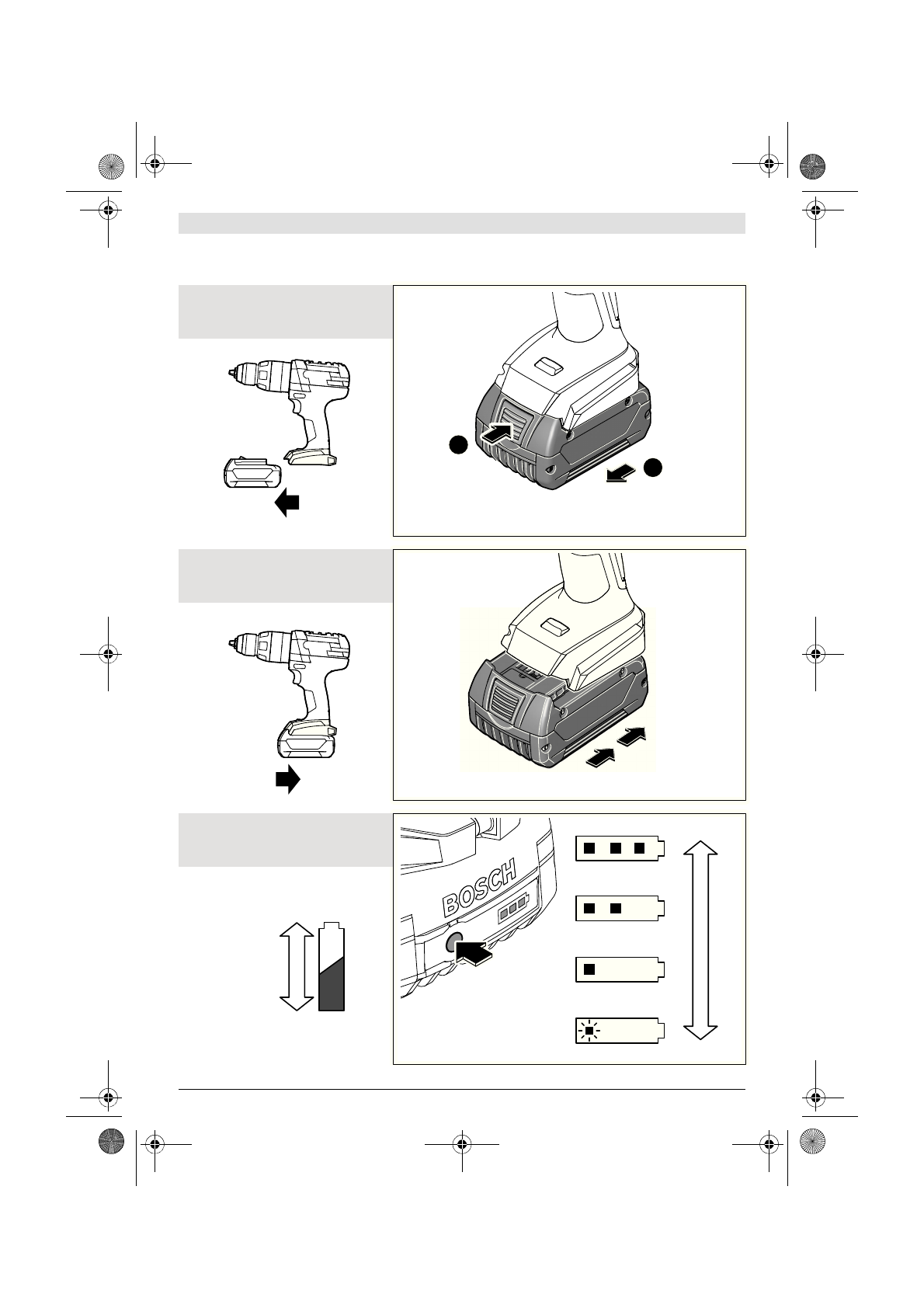 BOSCH