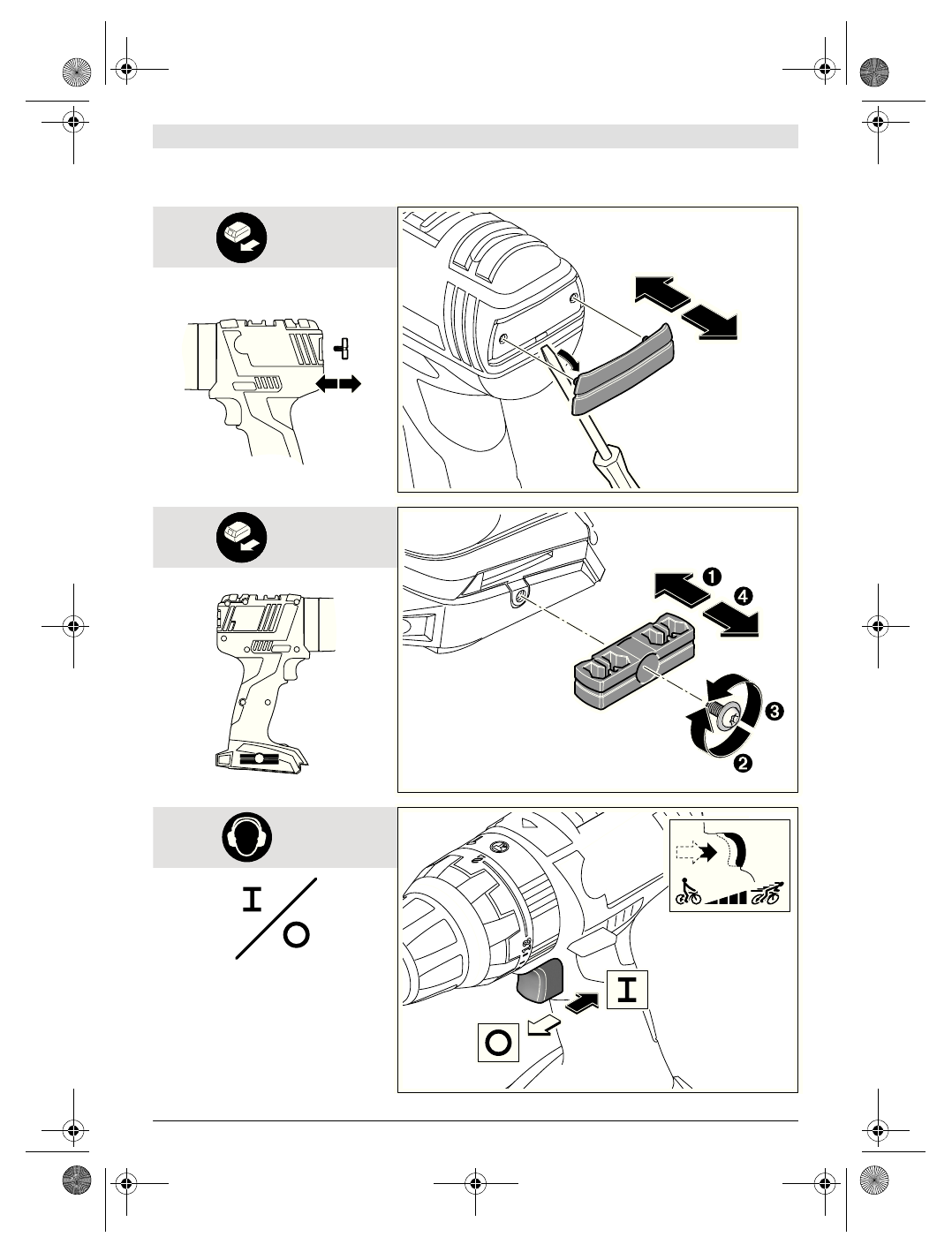 1

4

3

2

I

O

I

O