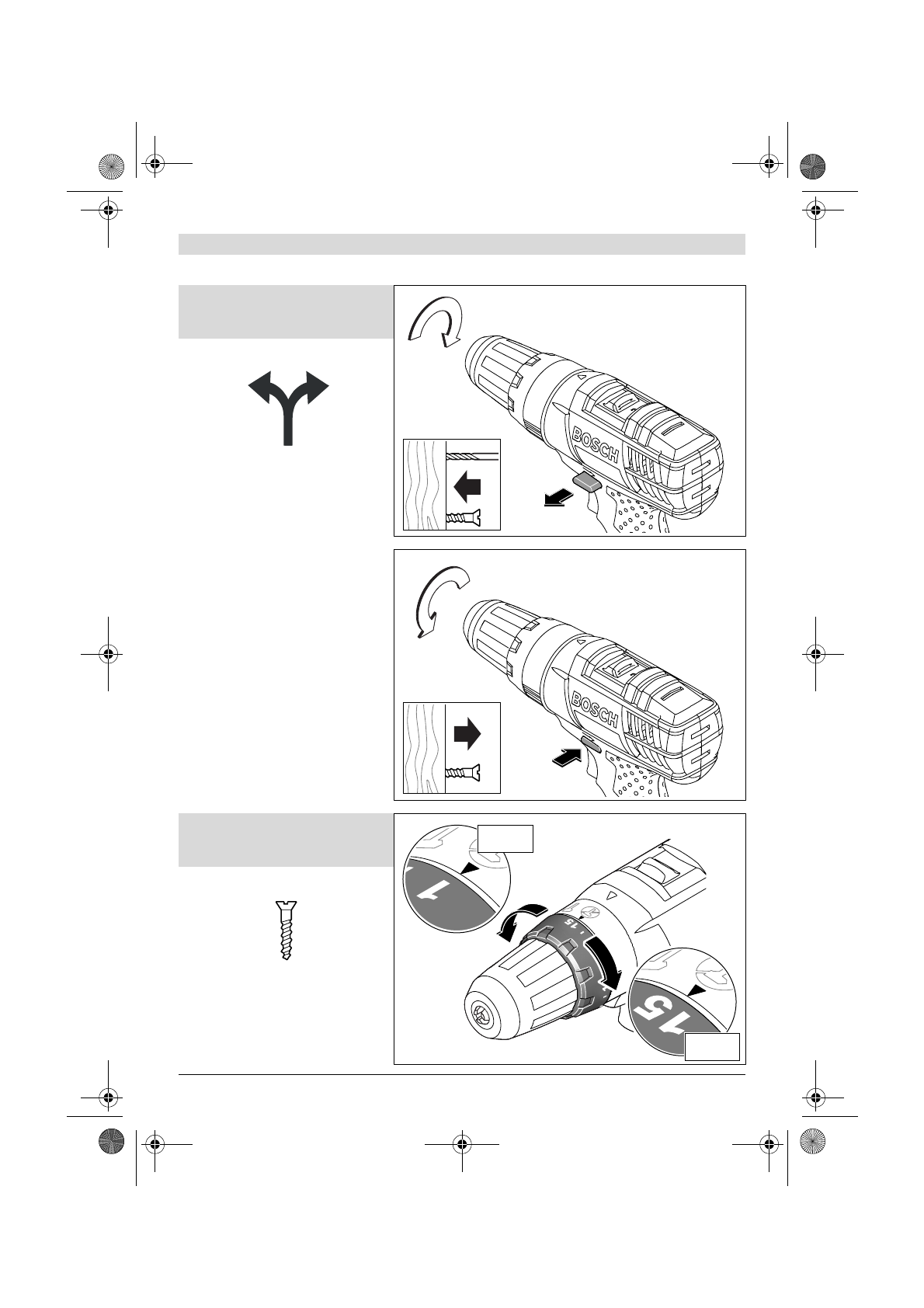 BOSCH

BOSCH

1

15

15