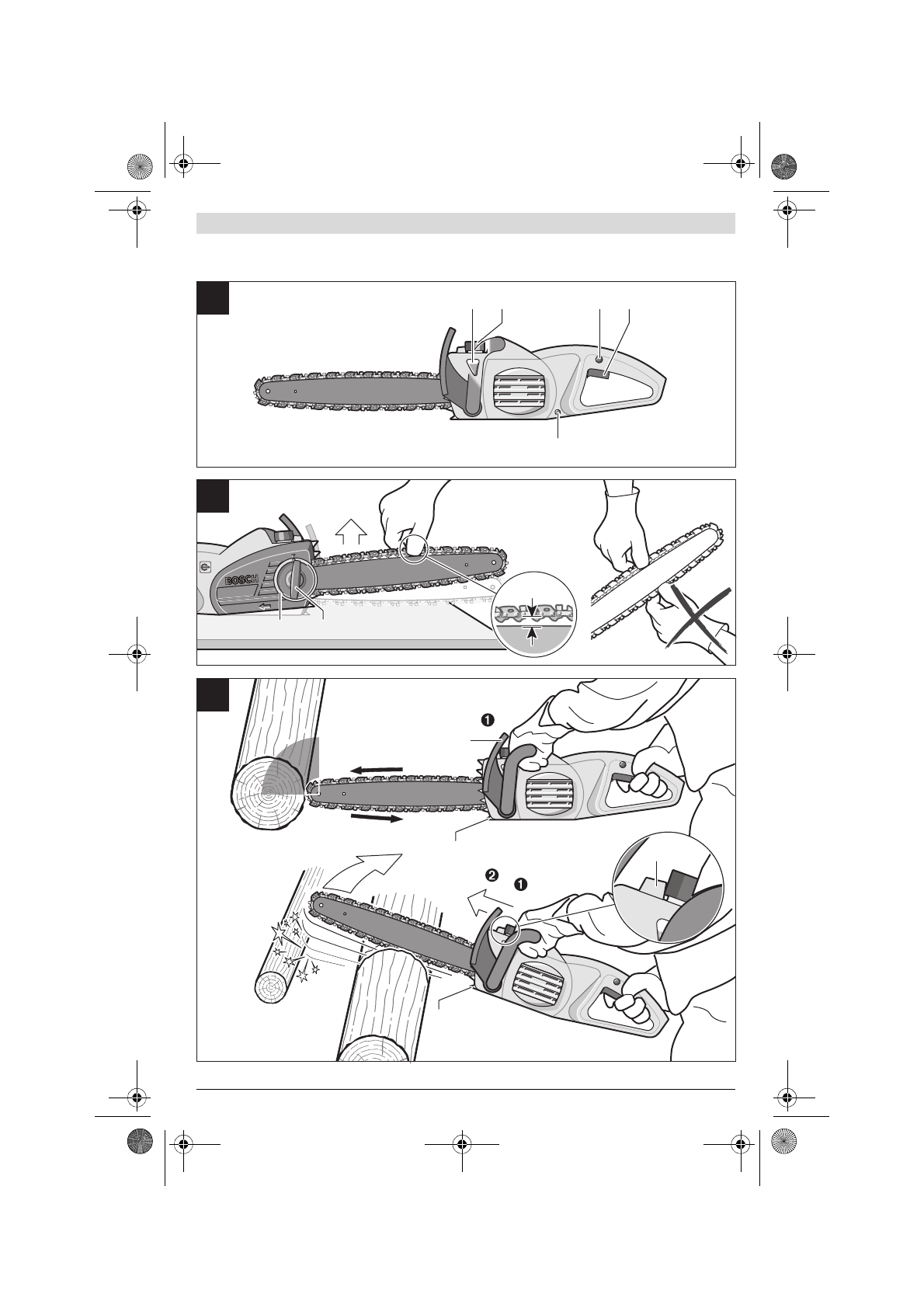 BOSCH

1

2 1