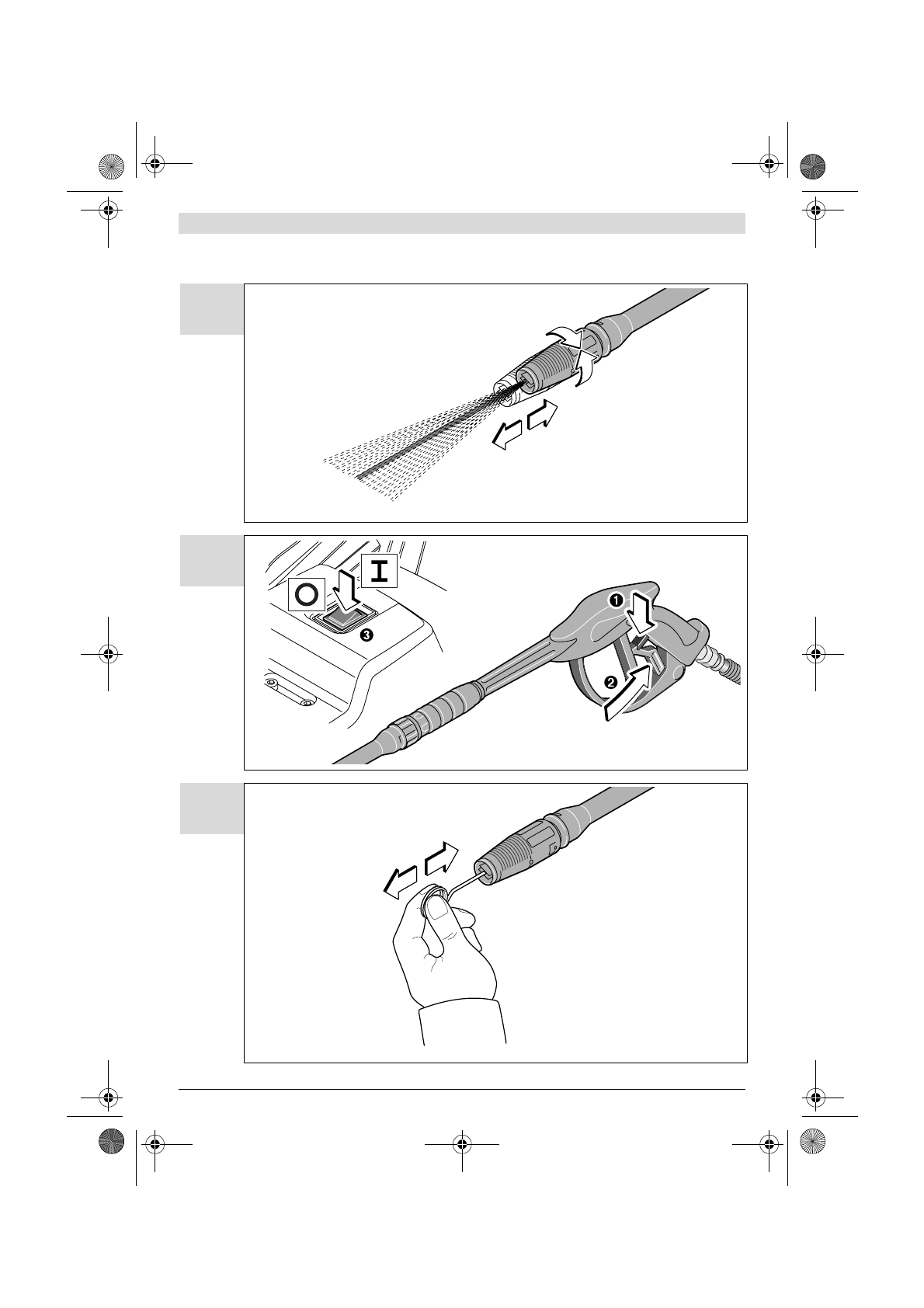 O

I

❶

❷

❸