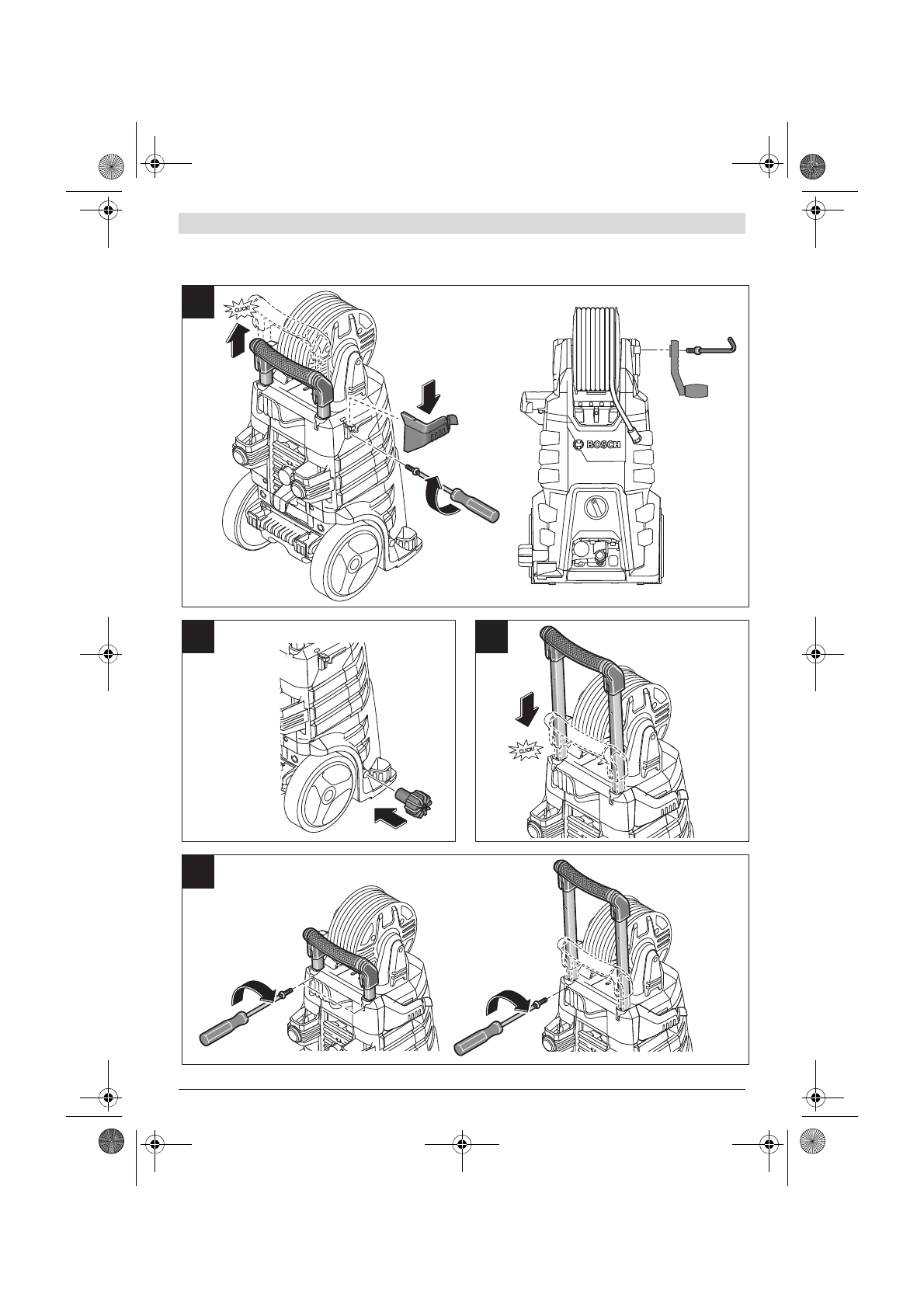 CLICK!

BOSCH

CLICK!