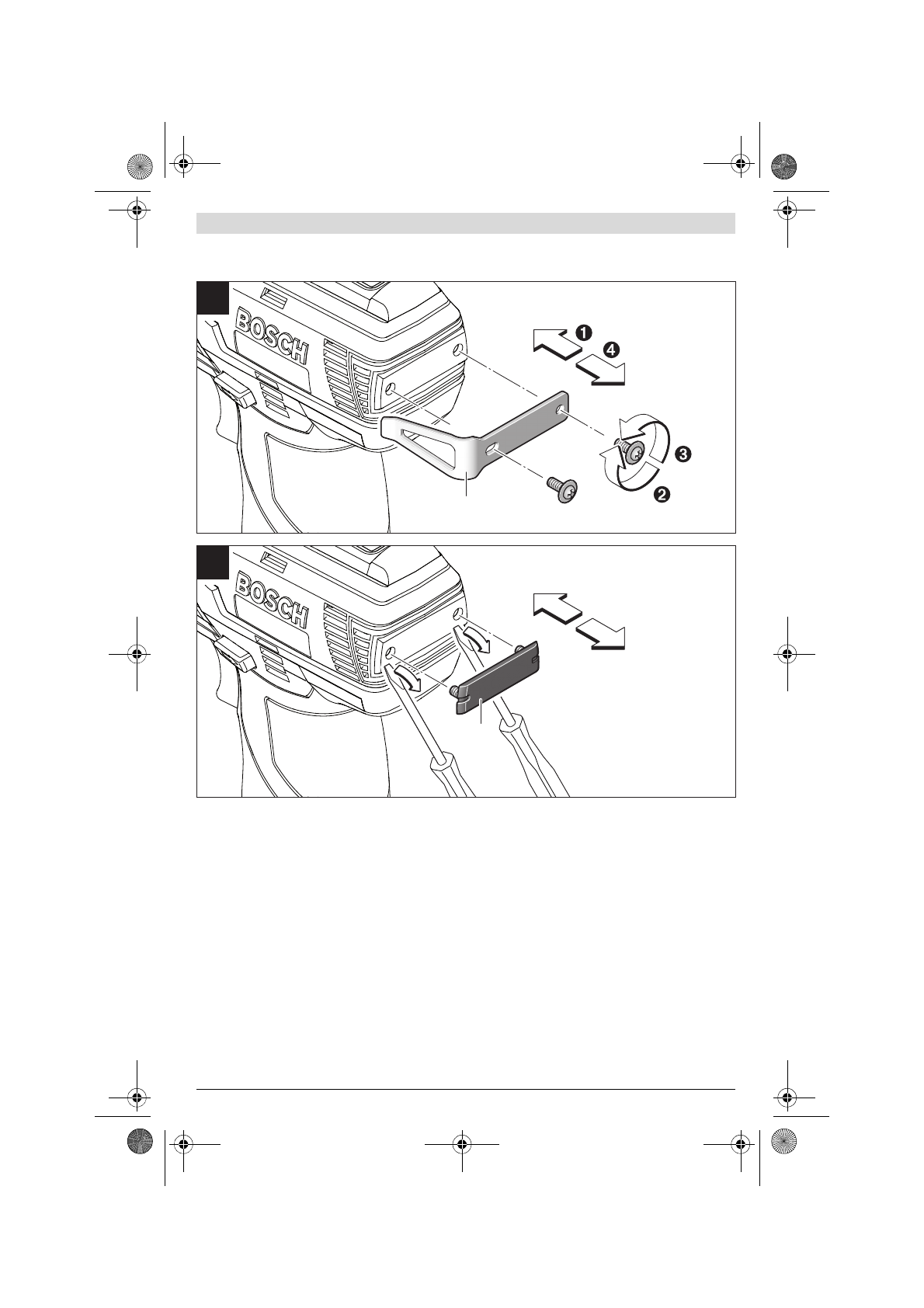 BOSCH
1
4
3
2

BOSCH