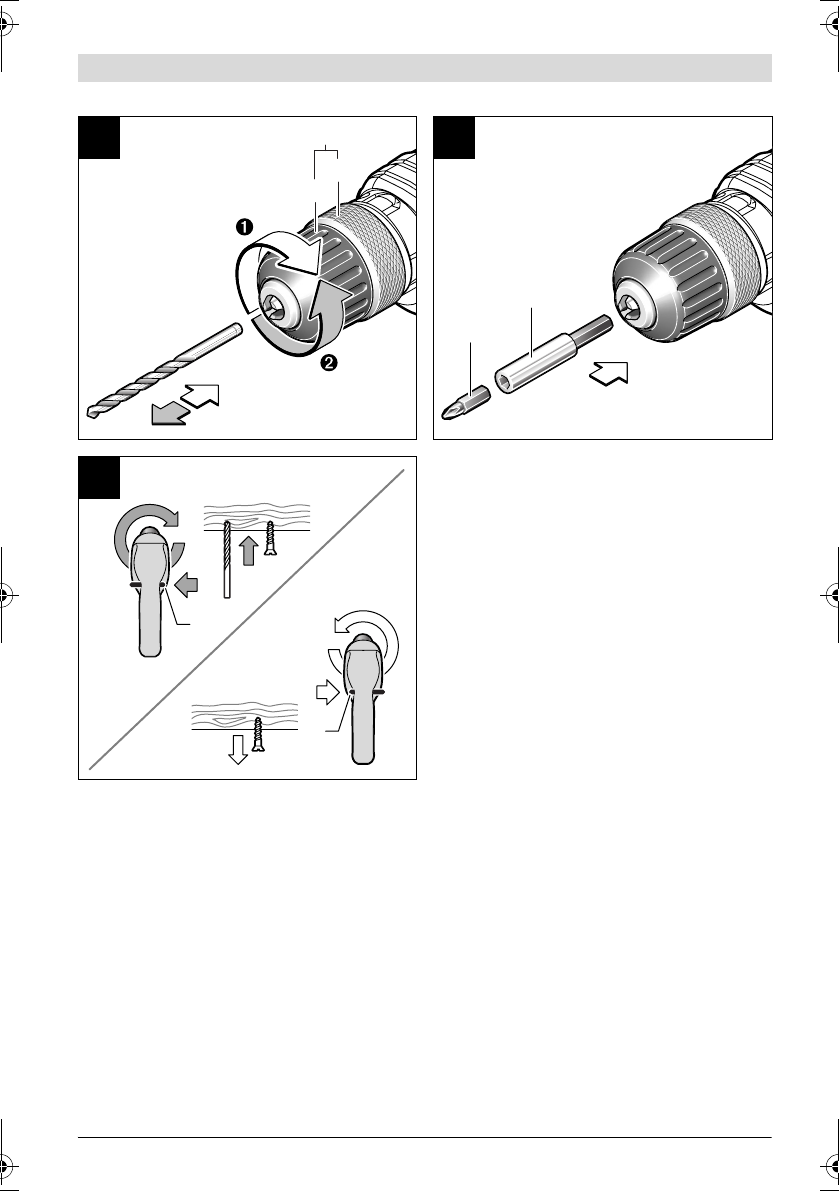 ❶

❷