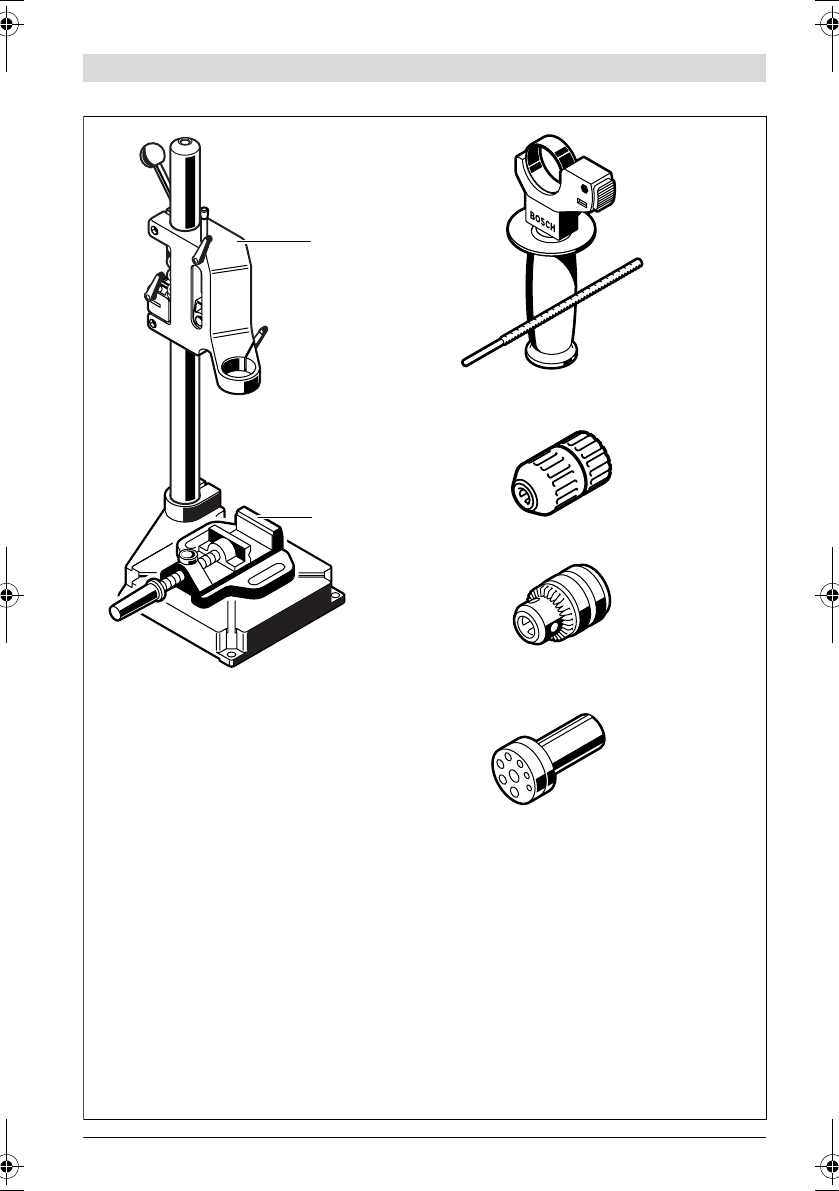 BOSCH