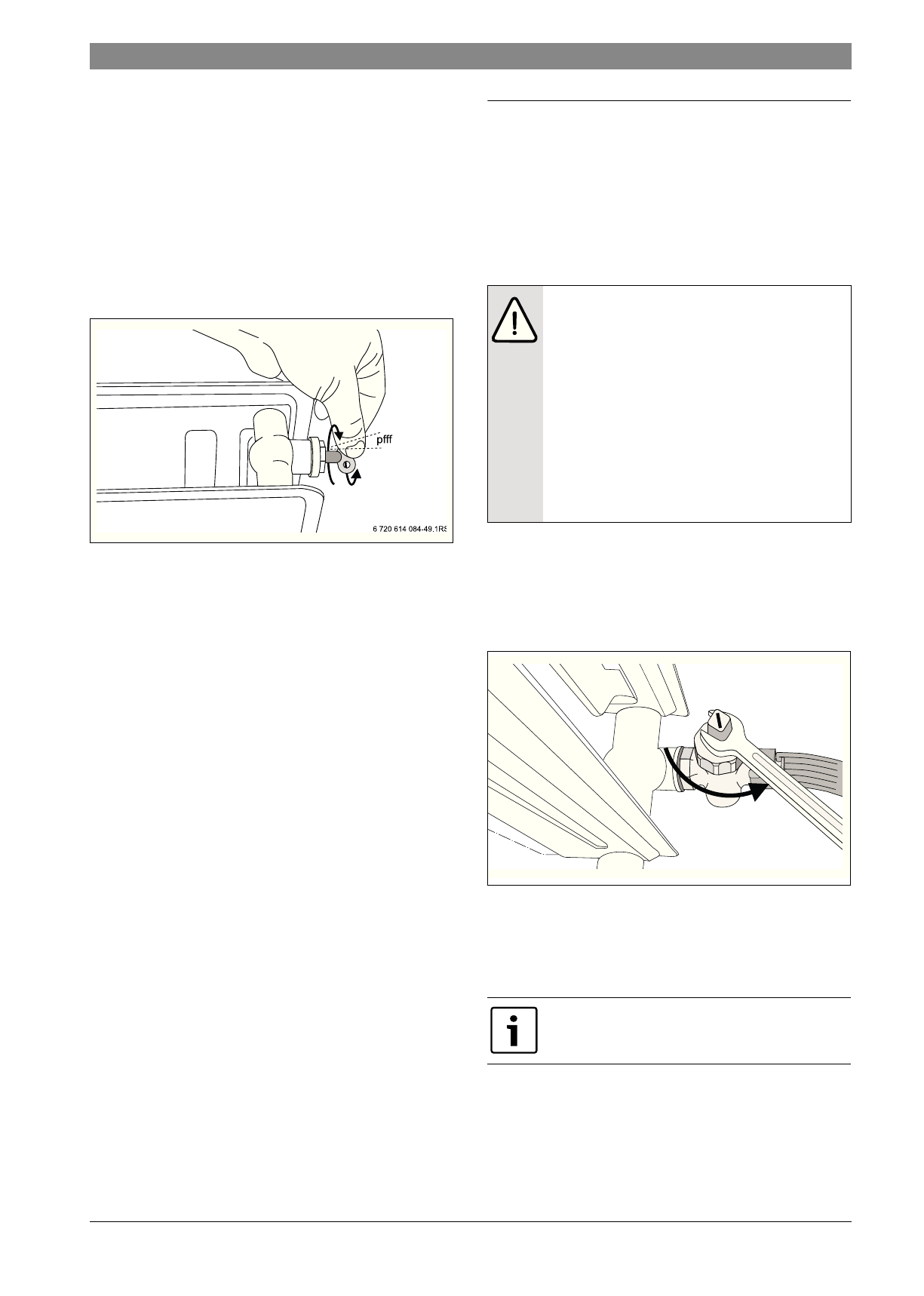 pfff

6 720 614 084-49.1RS