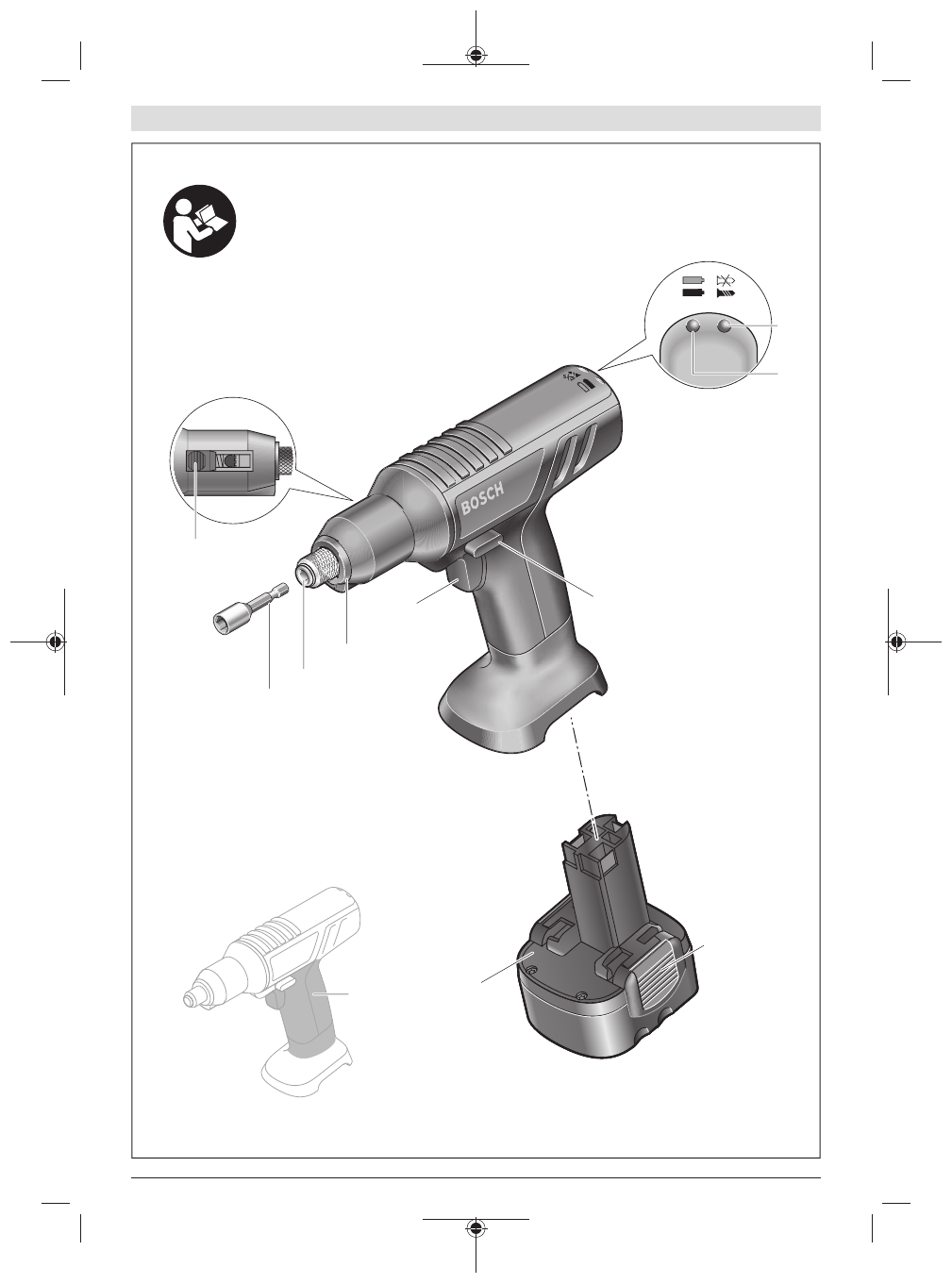 BOSCH