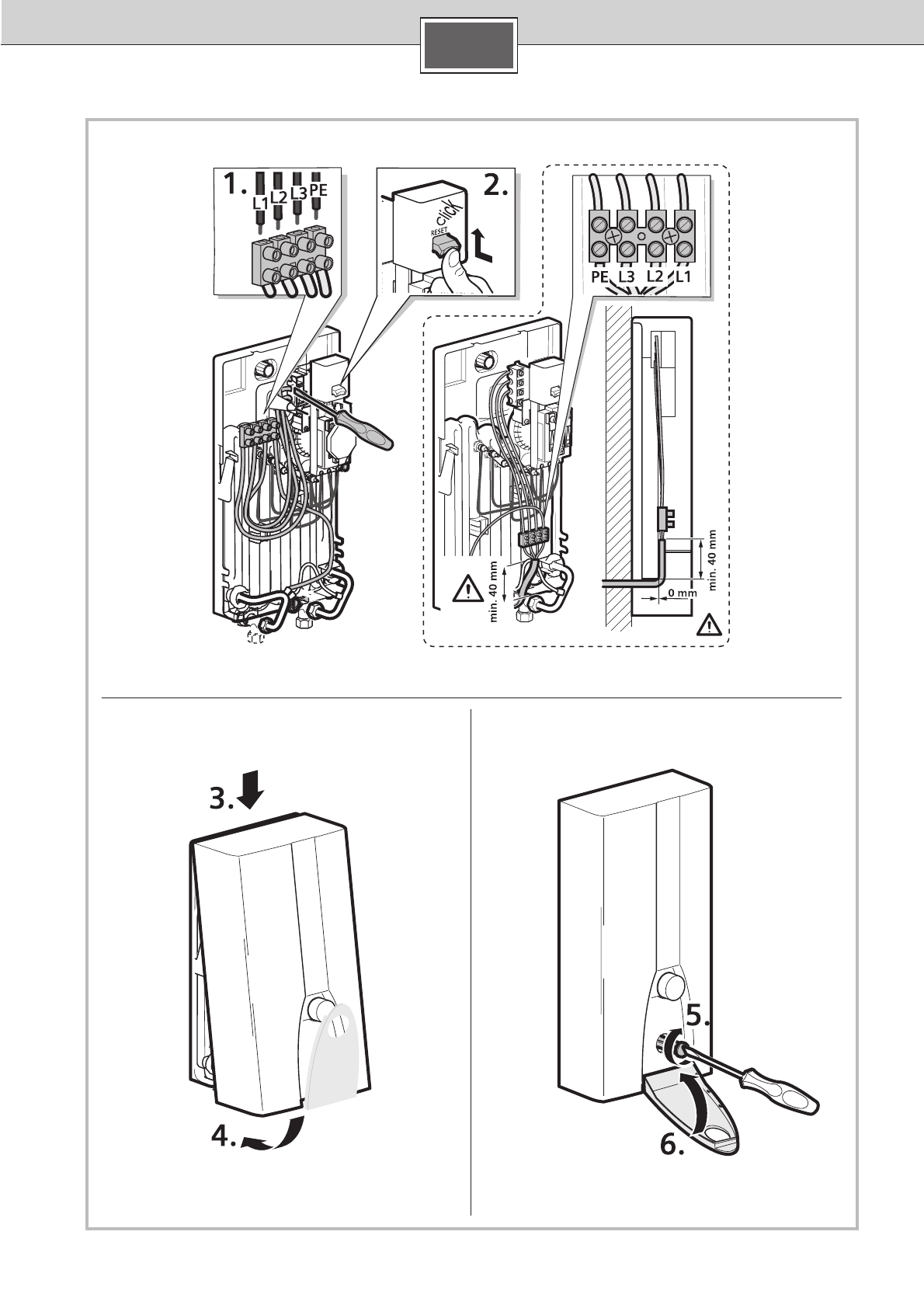 1. L1 L2 L3 PE

2. click RESET

PE L3 L2 L1

min. 40 mm

min. 40 mm

0 mm

3.

4.

5.

6.