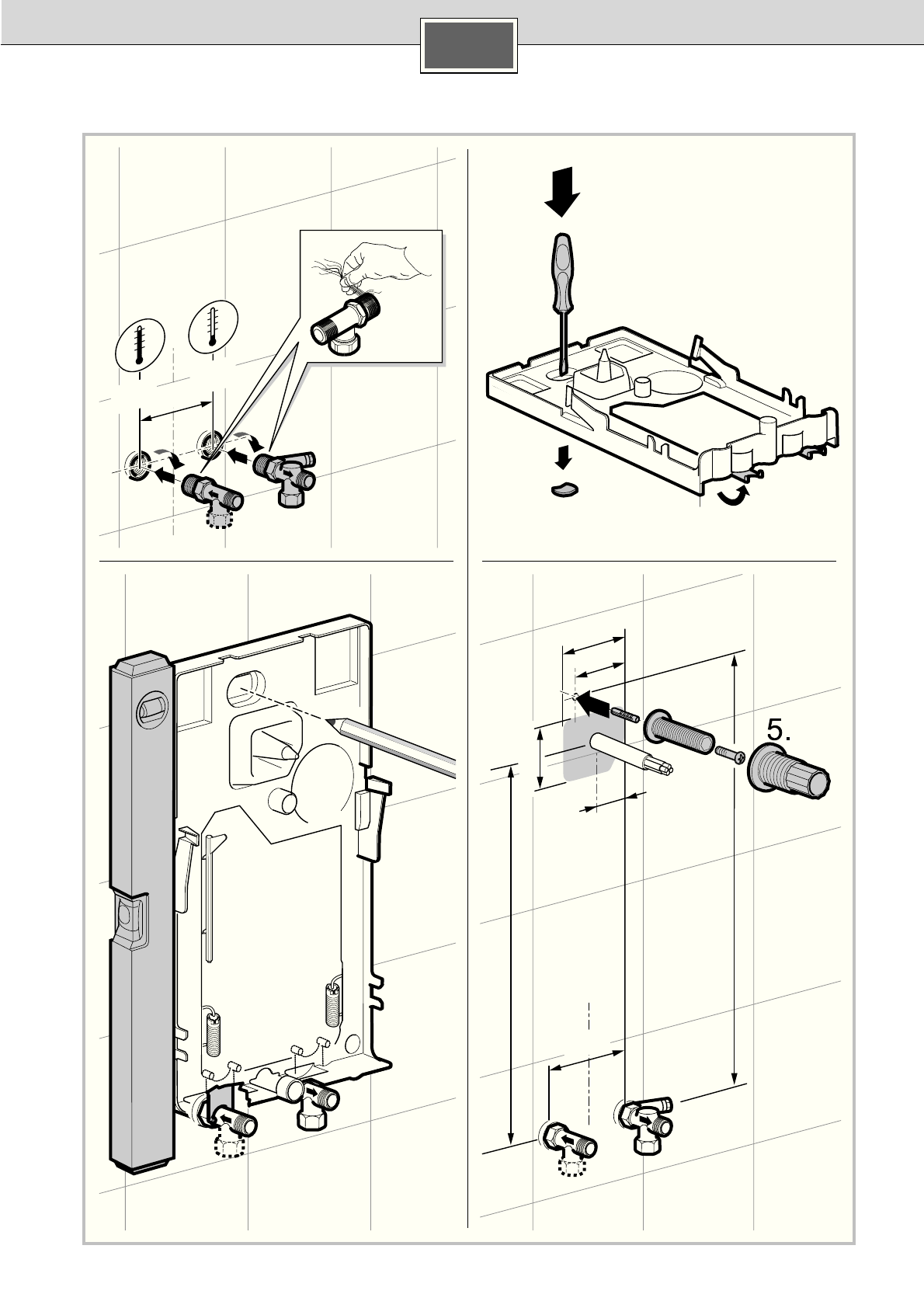 5.