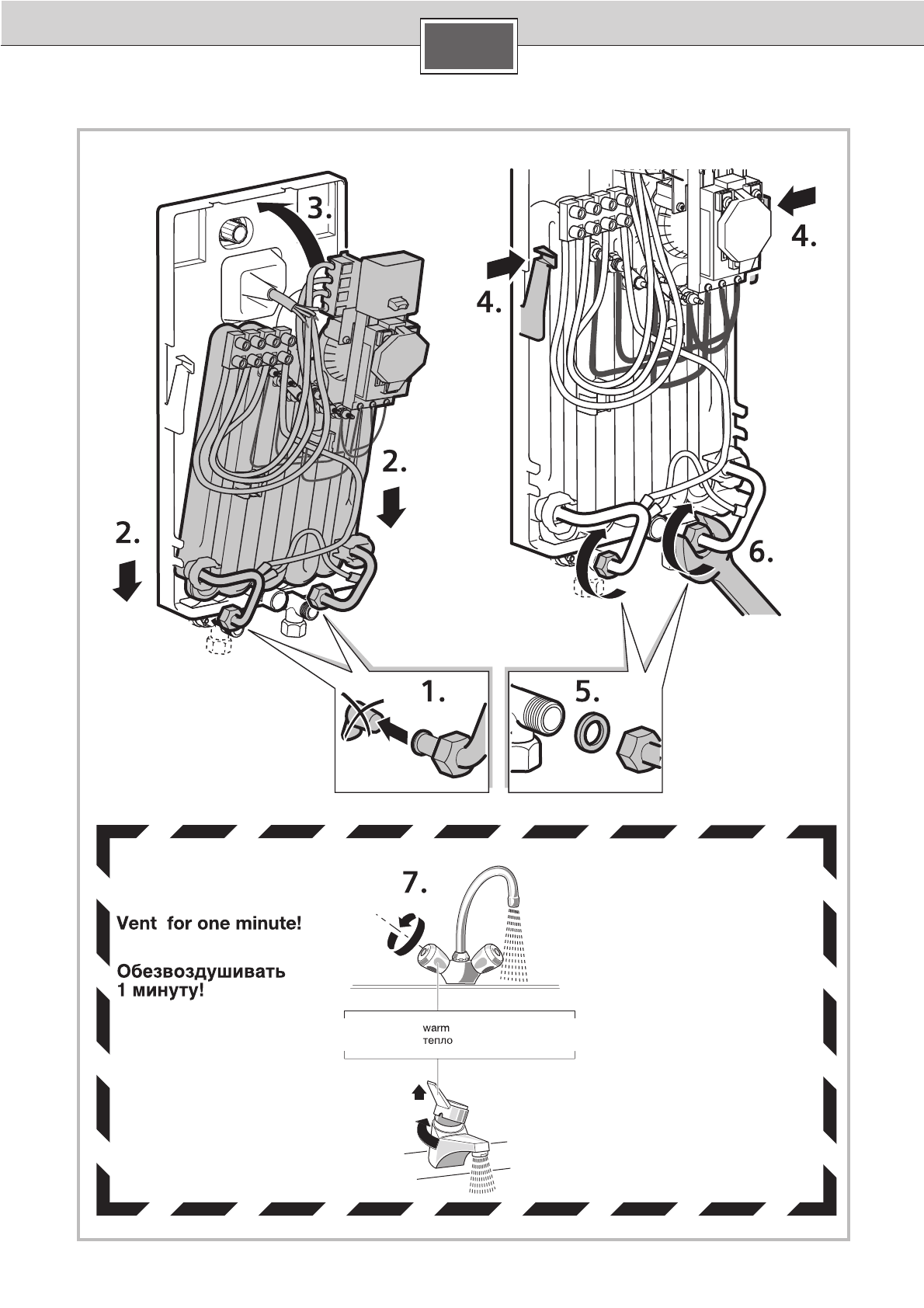 3.

4.

4.

2.

2.

6.

1.

5.

7.

Vent  for one minute!

Обезвоздушивать 1 минуту!

warm
тепло