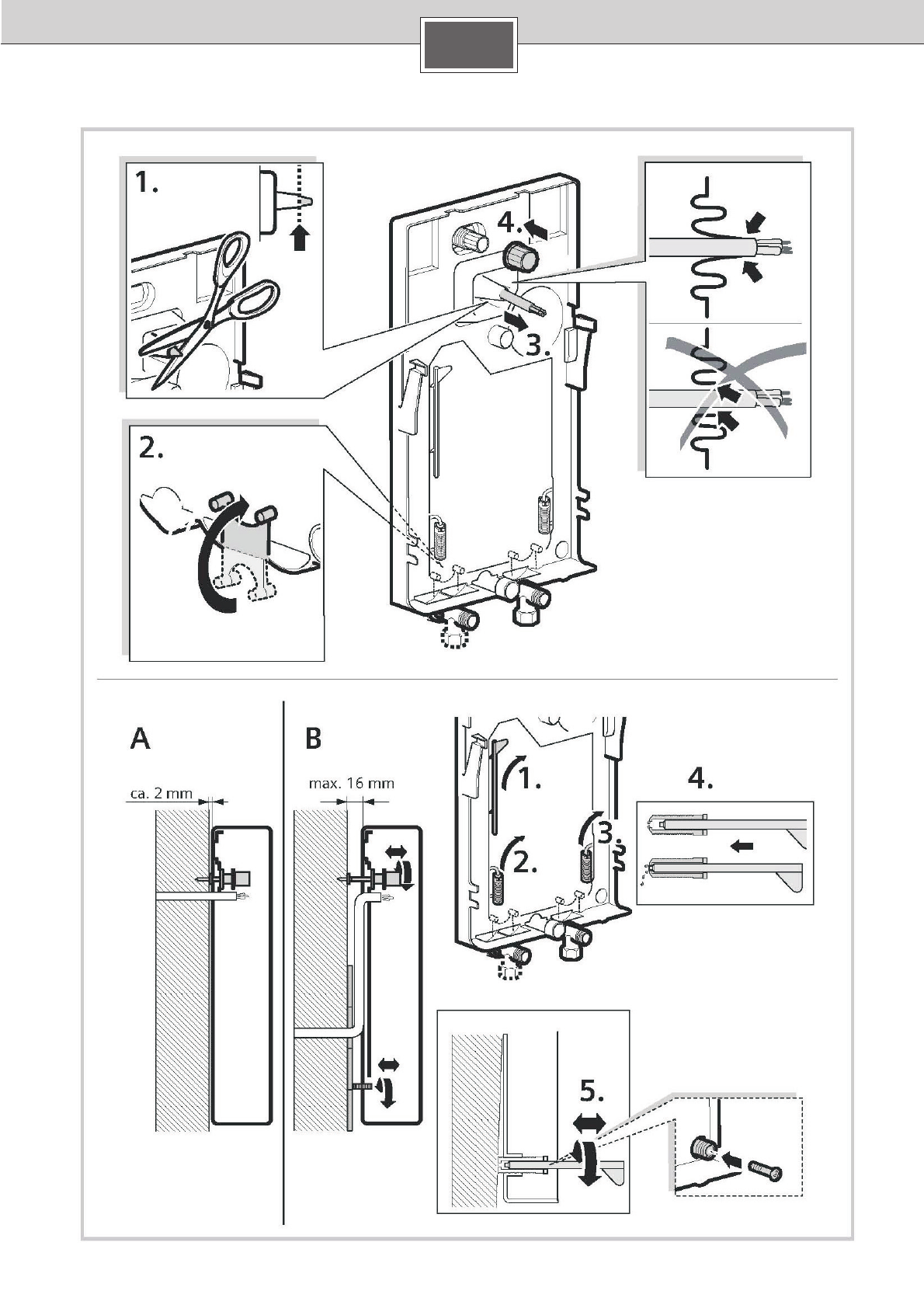 1.

4.

3.

2.

A

ca. 2 mm

B

max. 16 mm

1.

2.

3.

4.

5.