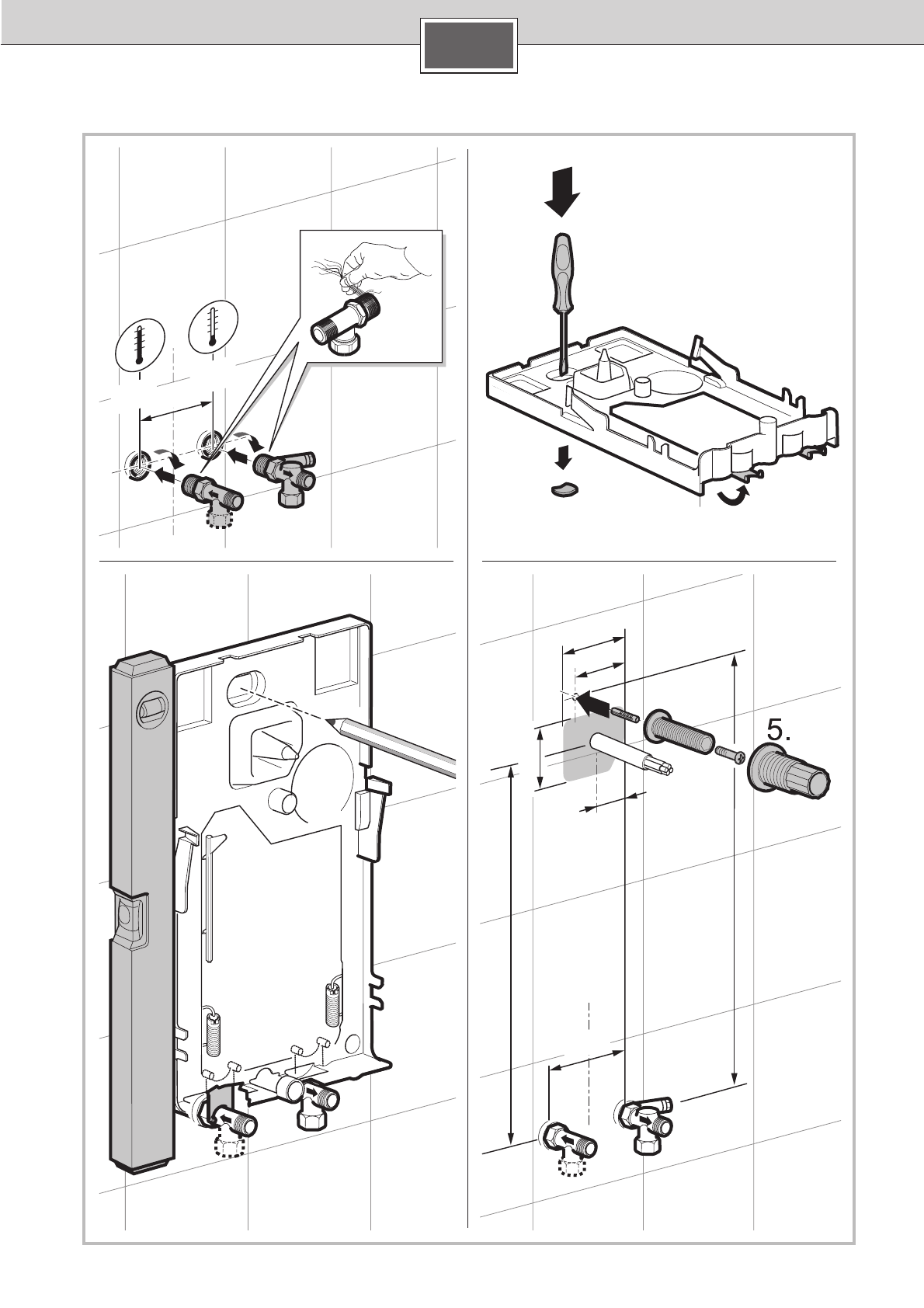 5.