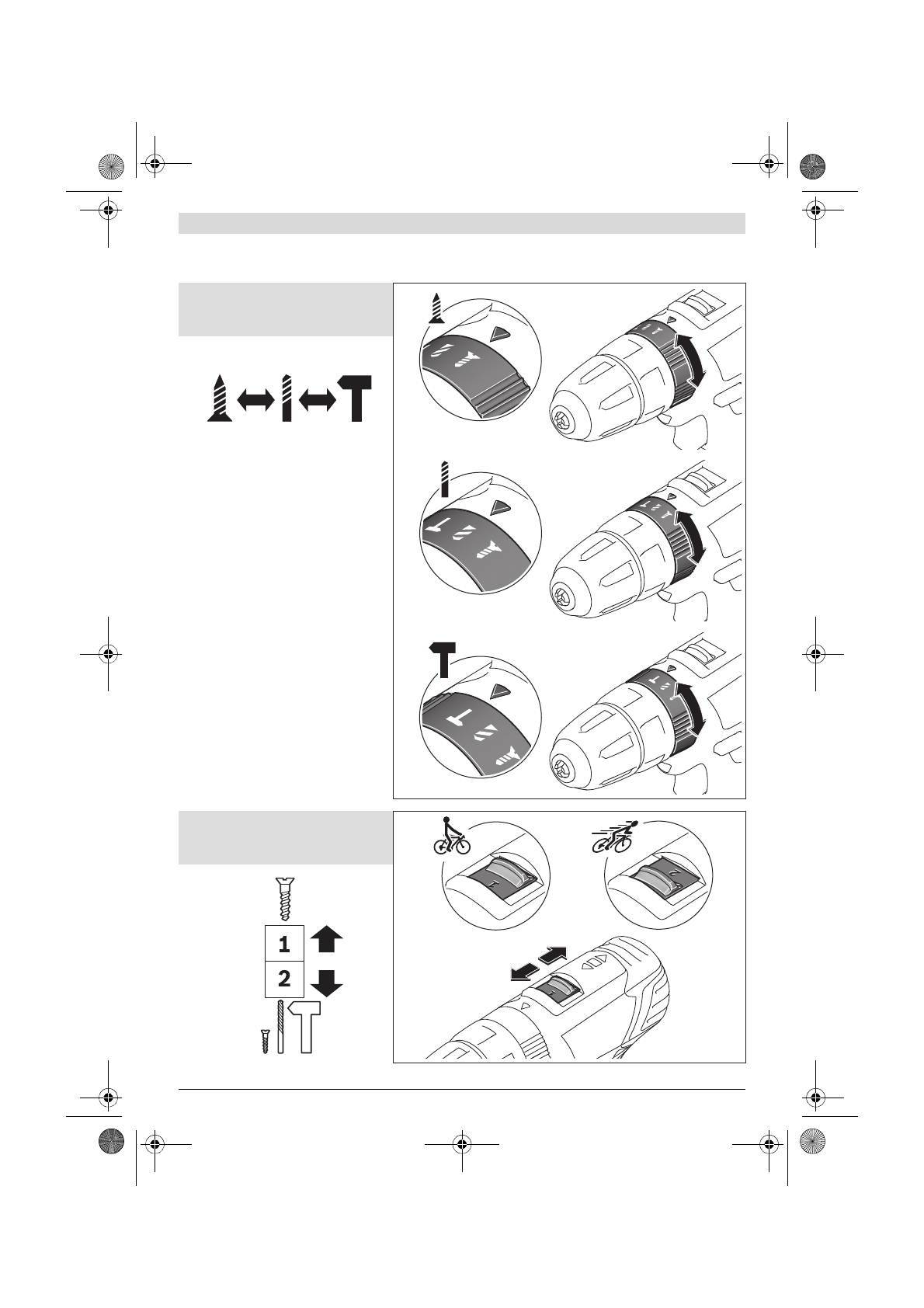 1
2