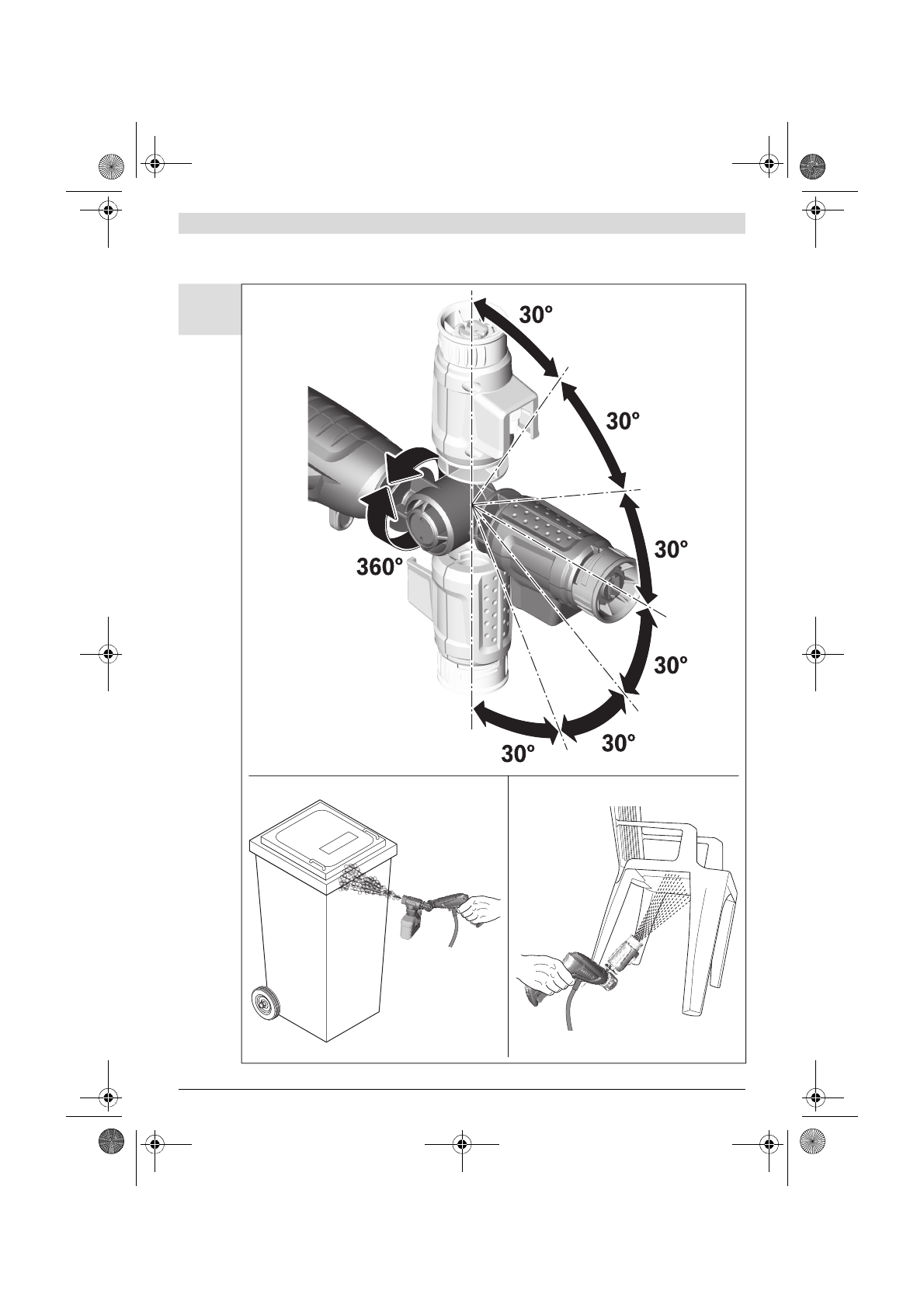 30°
30°
30°
360°
30°
30°
30°