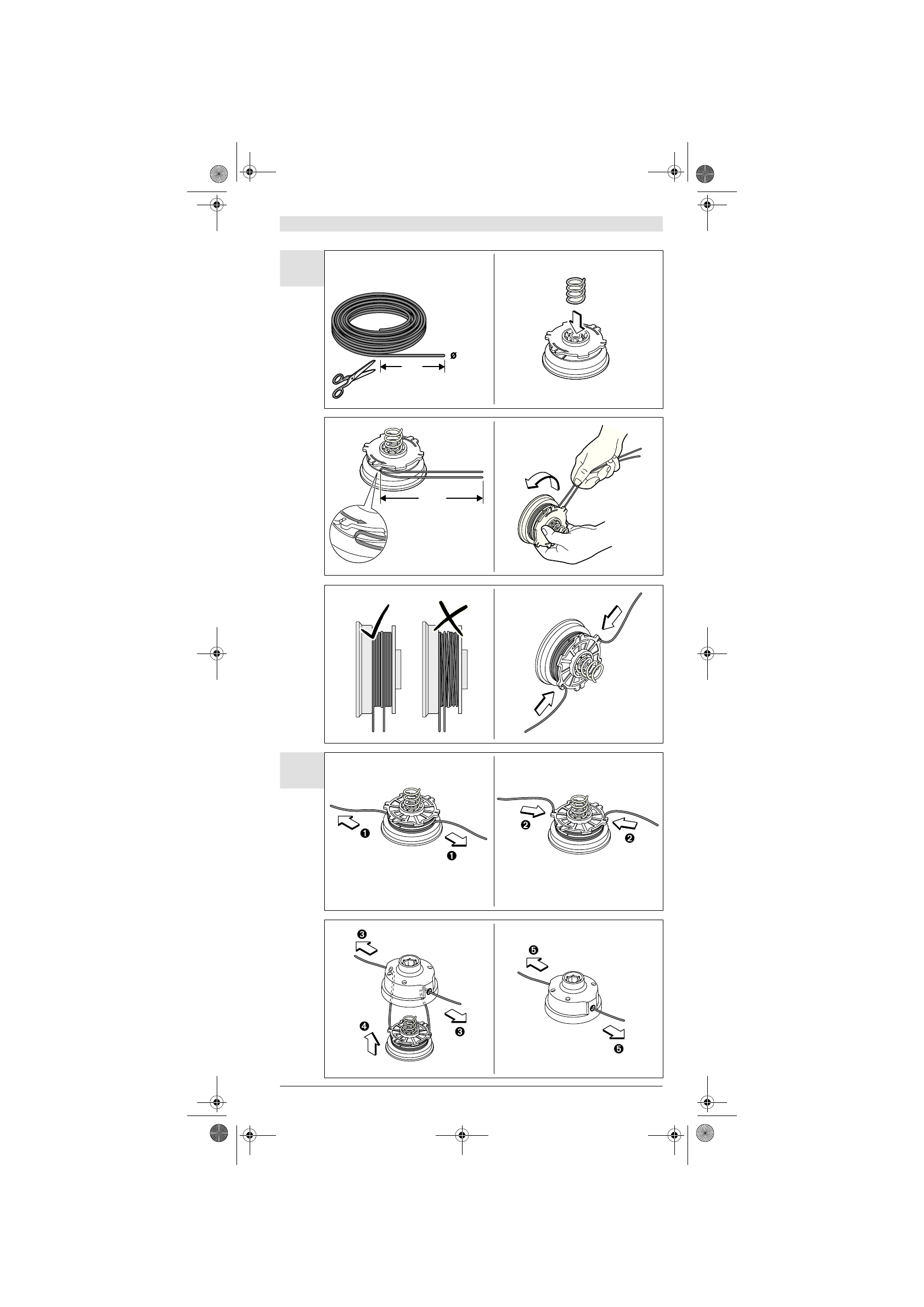 ø

❶

❶

❷

❷

❸

❸

❹

❺

❺