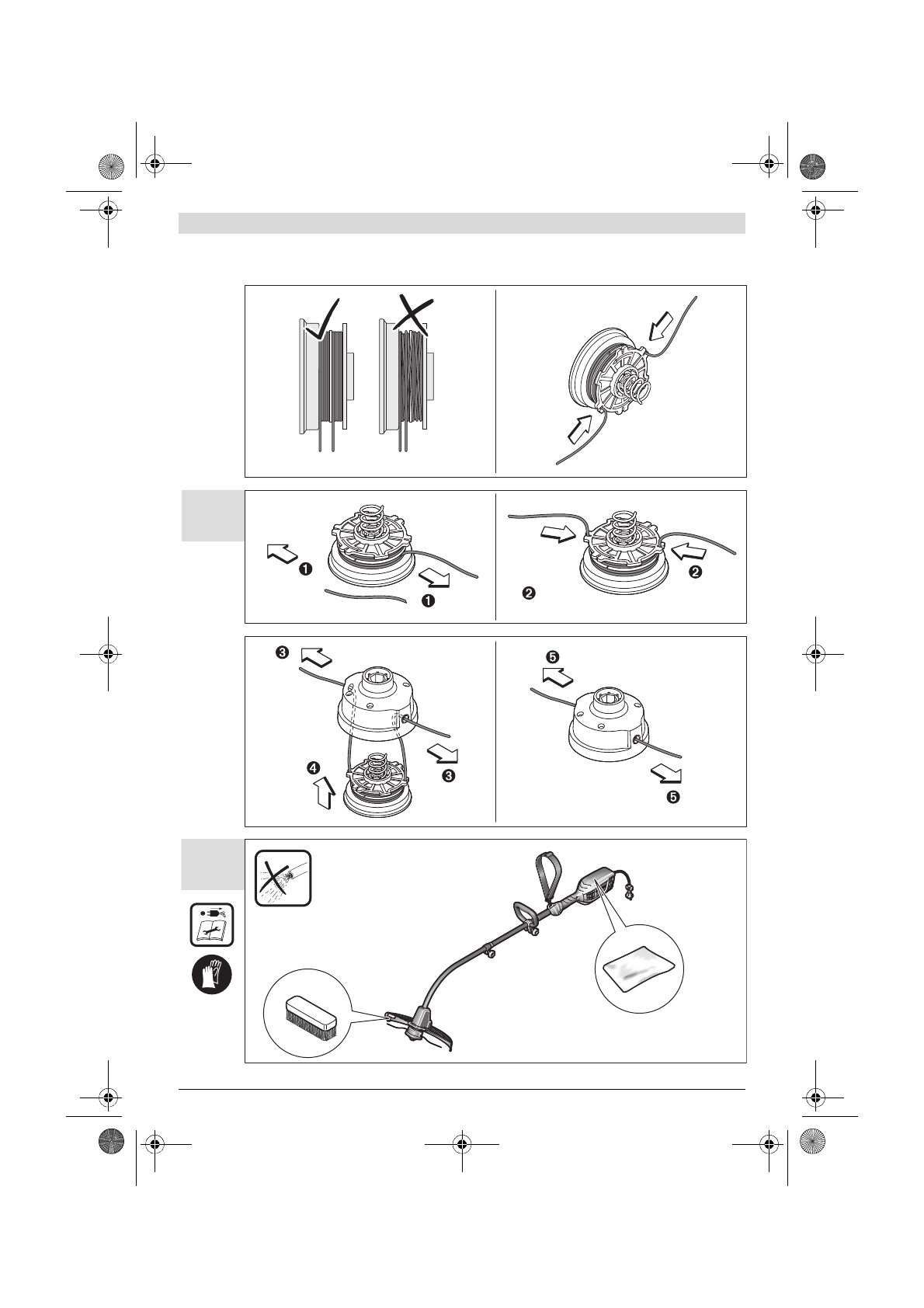 ❶
❶
❷
❷
❸
❸
❹
❺
❺