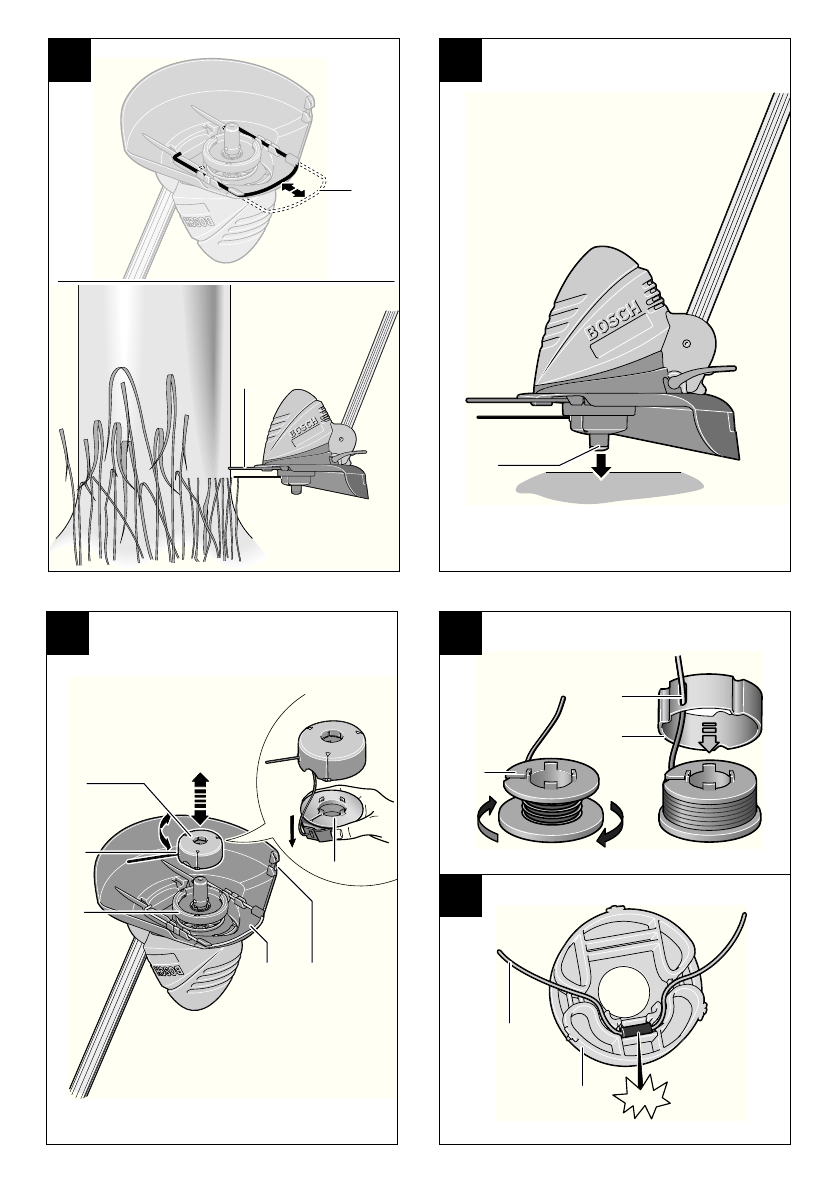 BOSCH

BOSCH

BOSCH

BOSCH