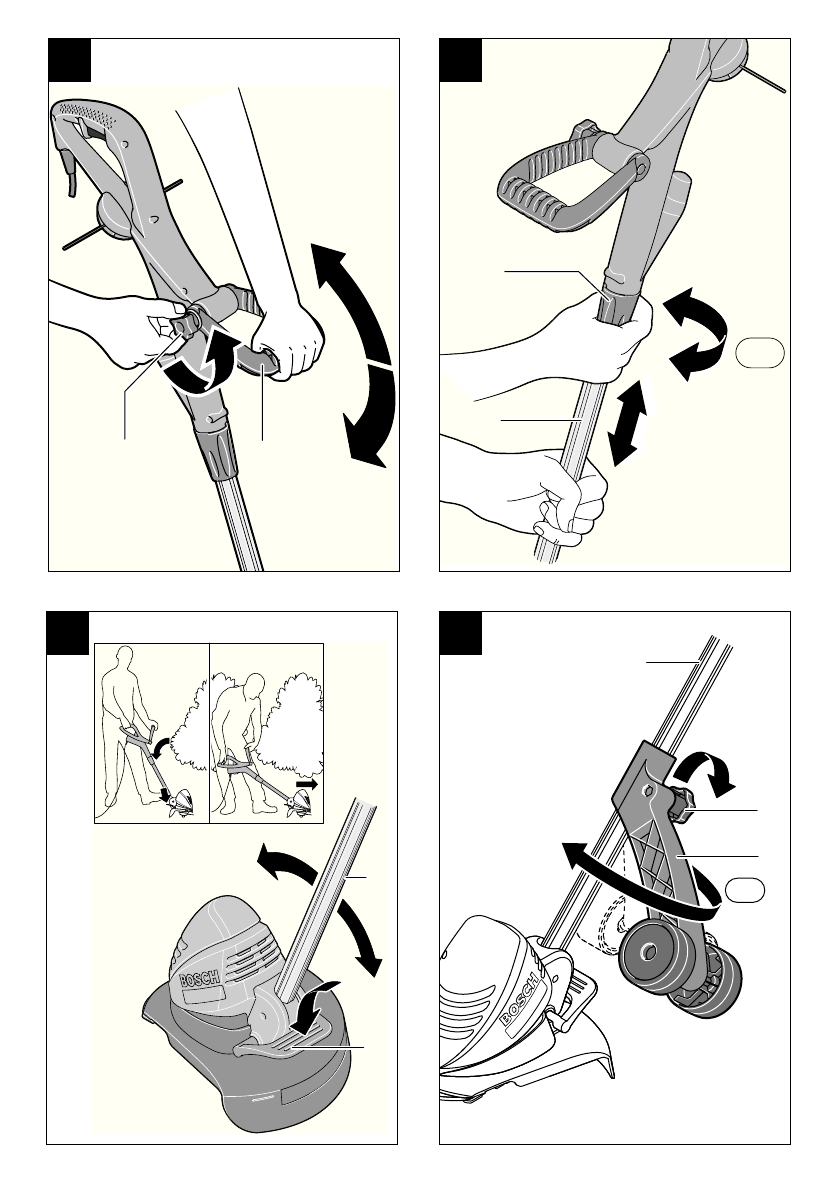 BOSCH

BOSCH