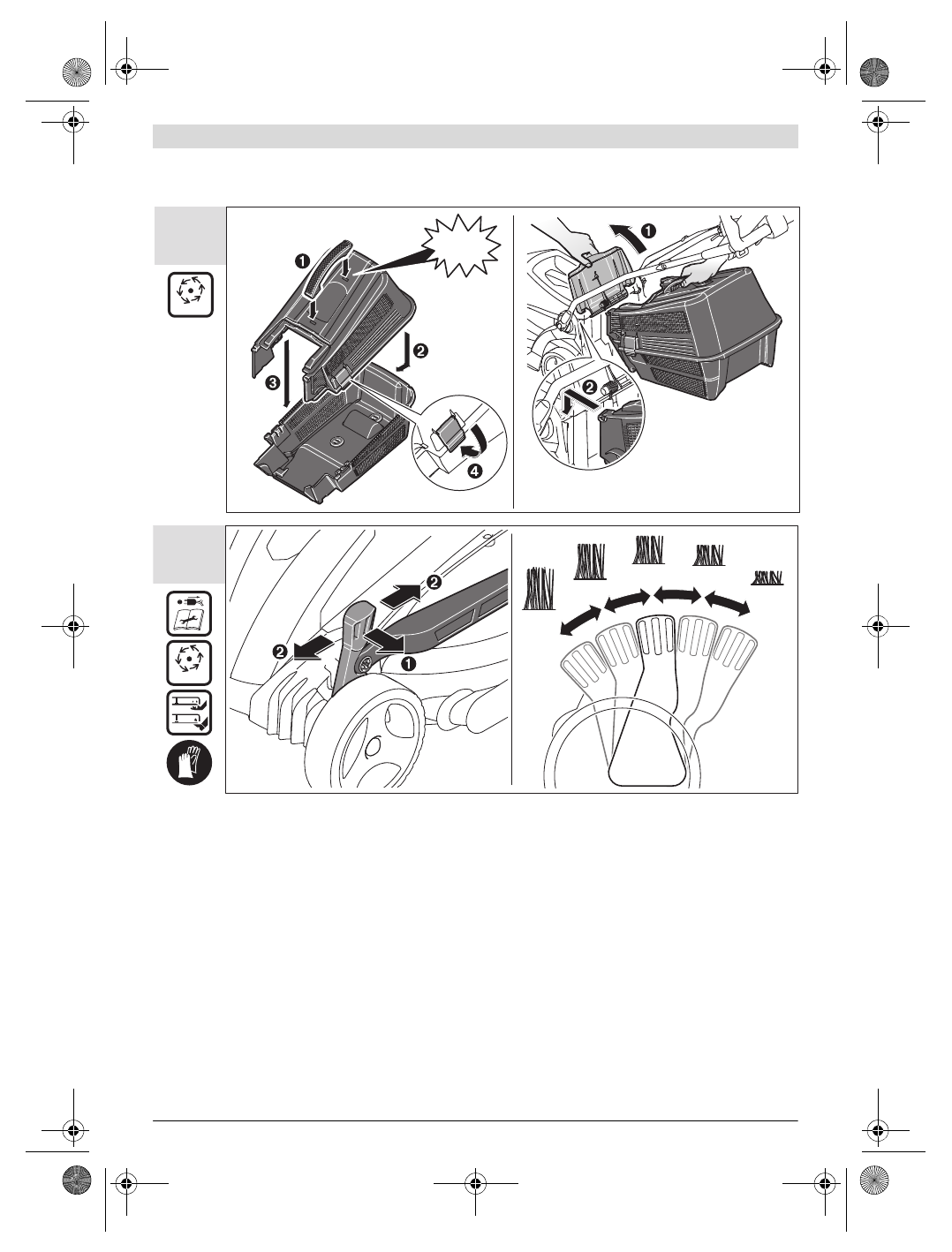 1
2
3
4
1
2
2
2
1